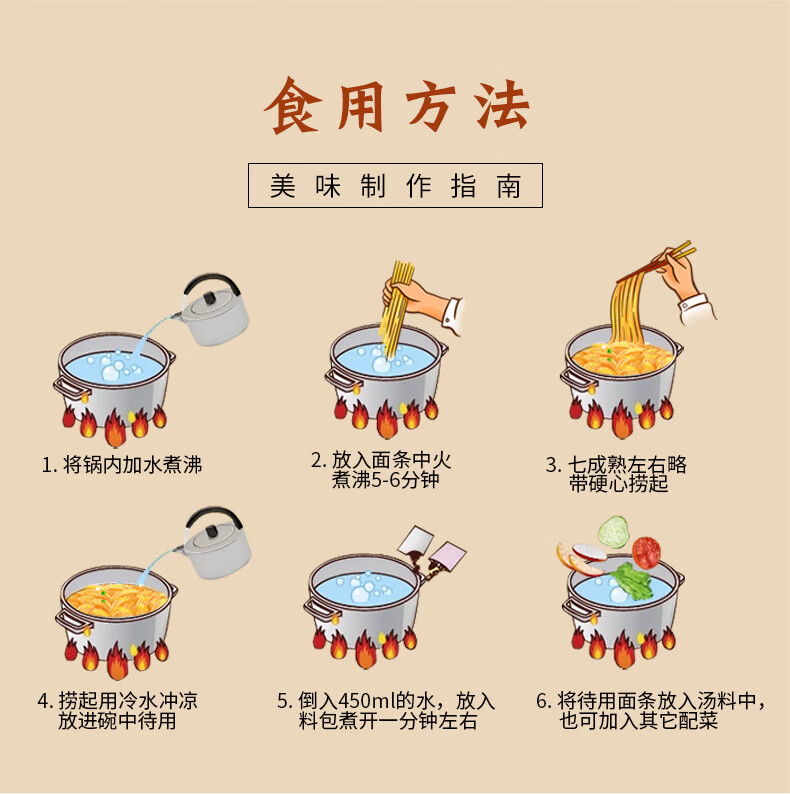 食用方法

美味制作指南

1. 将锅内加水煮沸

2. 放入面条中火煮沸5-6分钟

3. 七成熟左右略带硬心捞起

4. 捞起用冷水冲凉放进碗中待用

5. 倒入450ml的水，放入料包煮开一分钟左右

6. 将待用面条放入汤料中，也可加入其它配菜