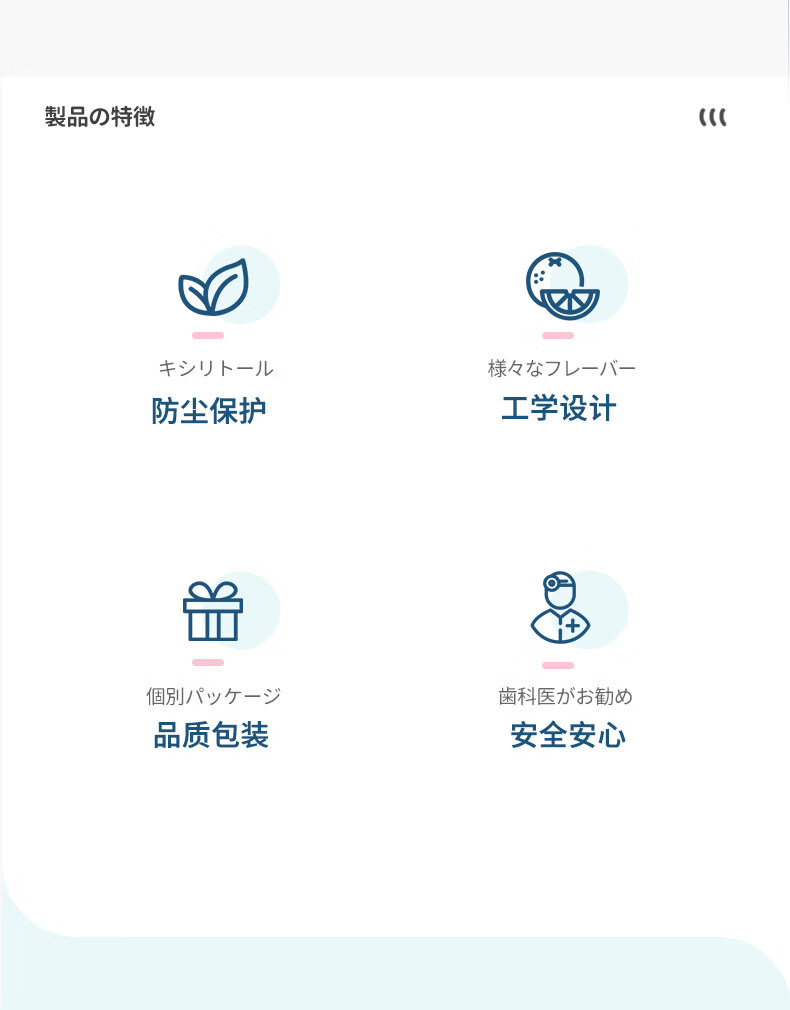 製品の特徴

キシリトール
防尘保护

様々なフレーバー
工学设计

個別パッケージ
品质包装

歯科医がお勧め
安全安心