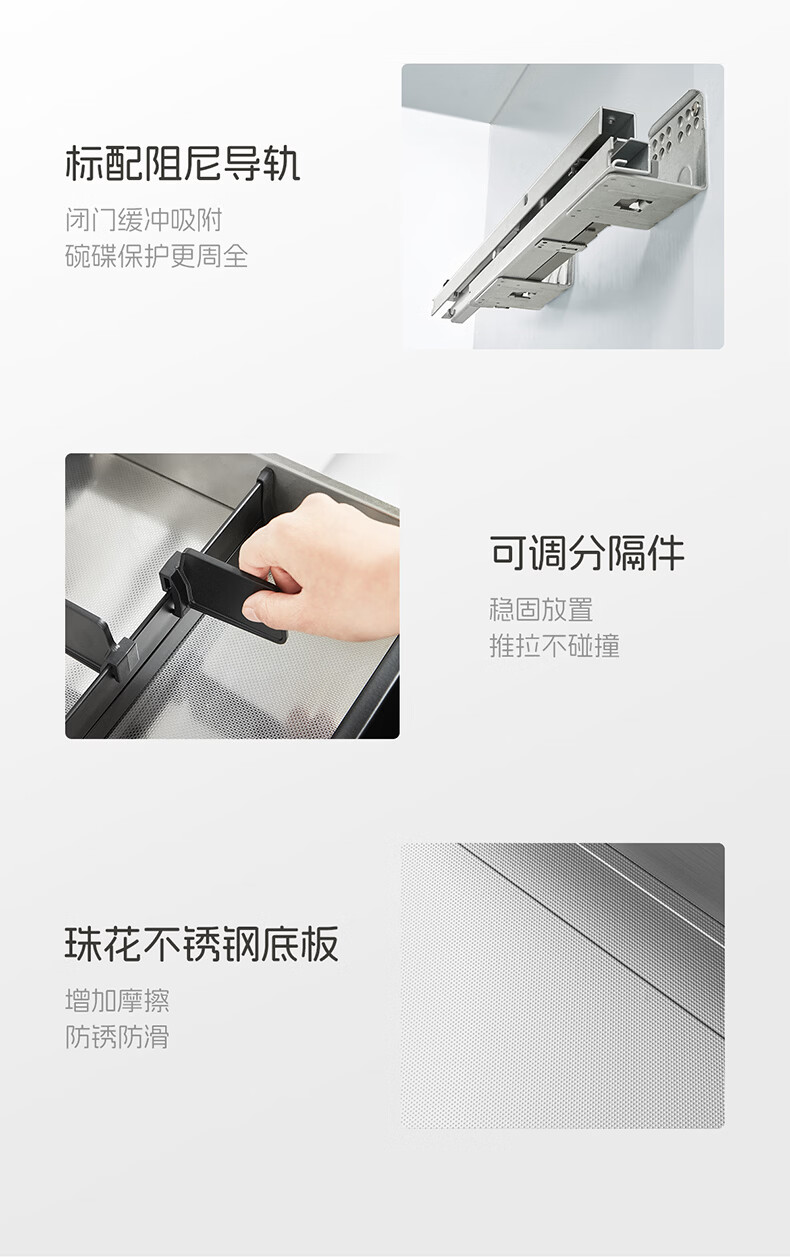 标配阻尼导轨

闭门缓冲吸附
碗碟保护更周全

可调分隔件

稳固放置
推拉不碰撞

珠花不锈钢底板

增加摩擦
防锈防滑