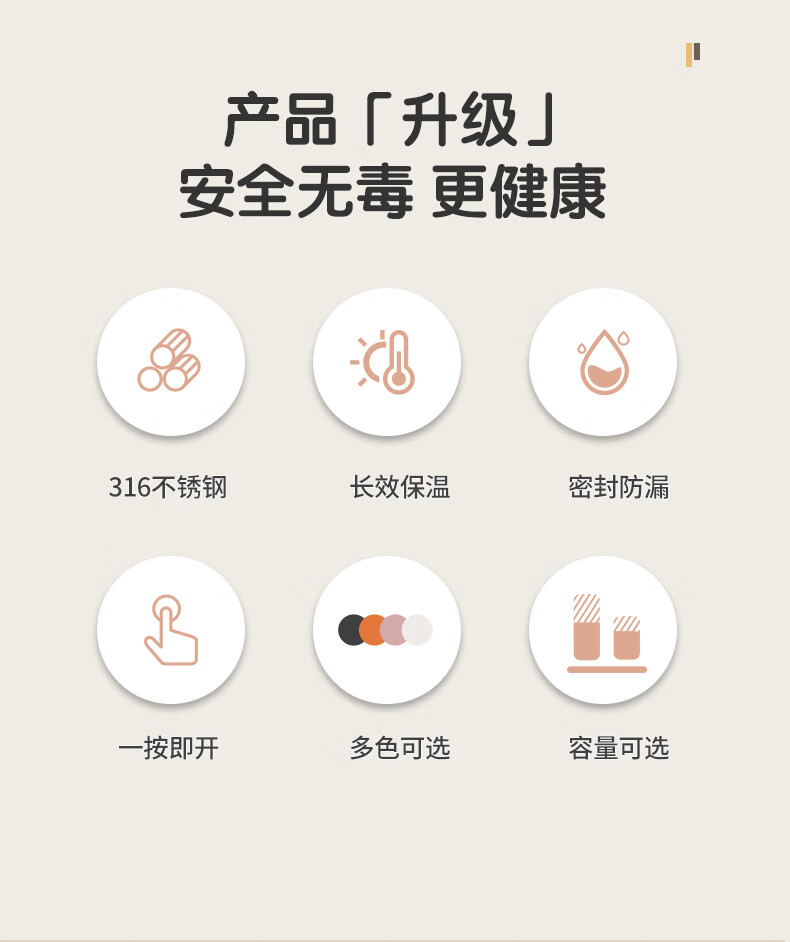 产品「升级」
安全无毒 更健康

316不锈钢

长效保温

密封防漏

一按即开

多色可选

容量可选