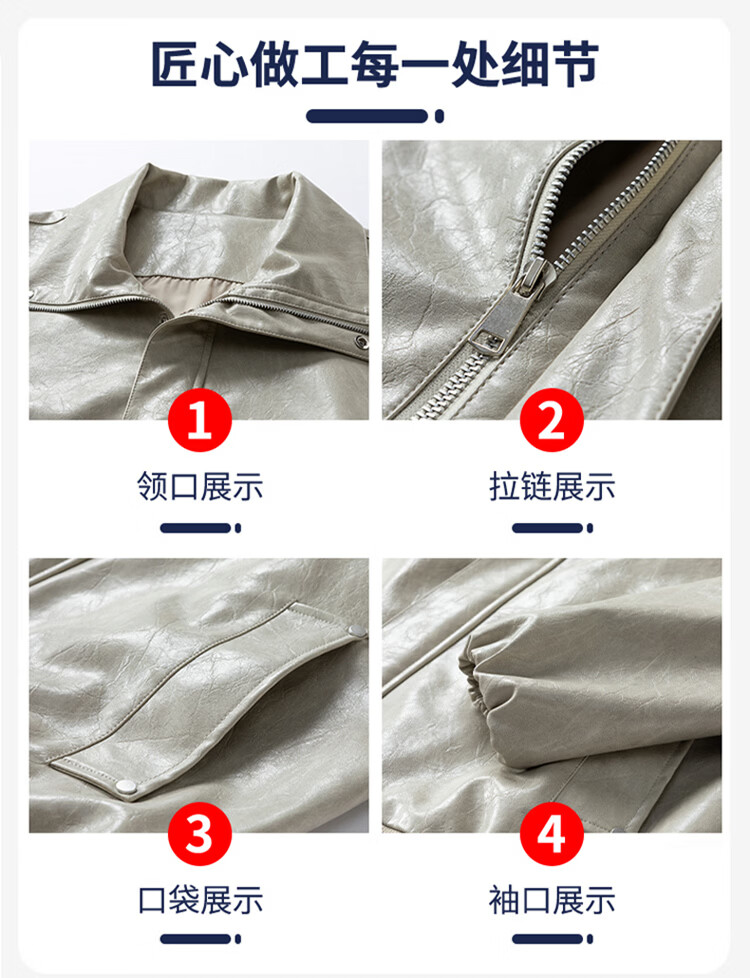 匠心做工每一处细节

1
领口展示

2
拉链展示

3
口袋展示

4
袖口展示