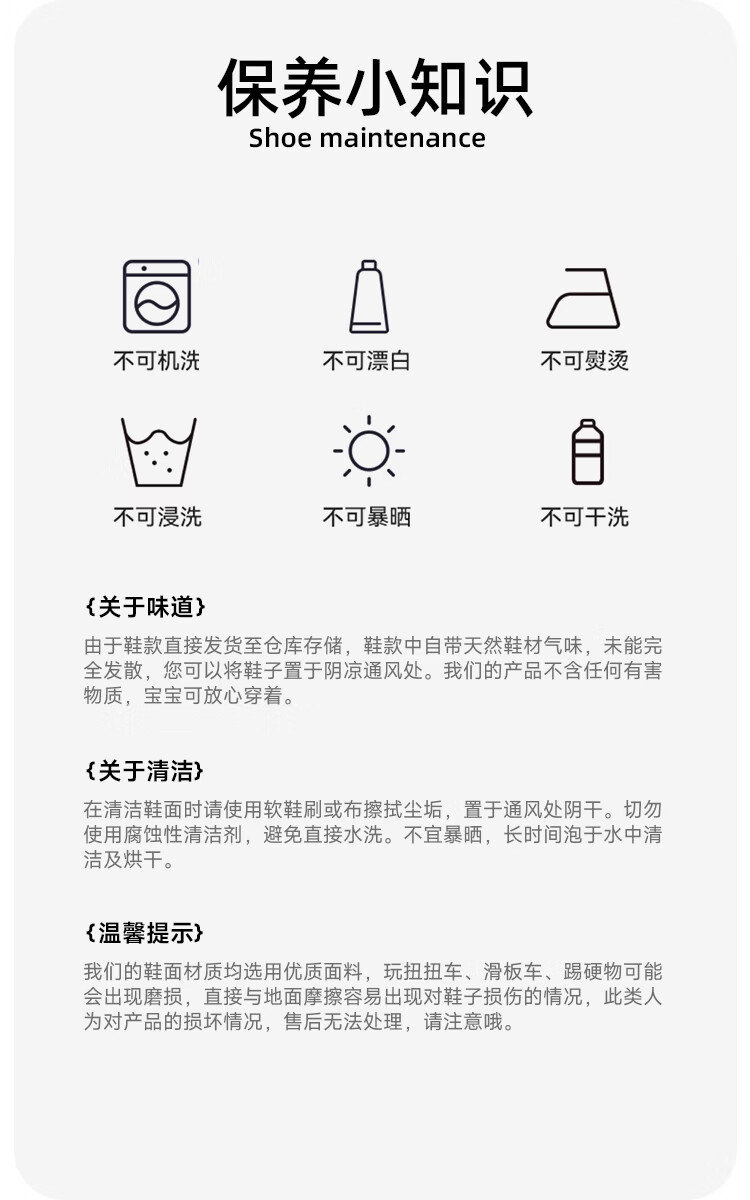 保养小知识
Shoe maintenance

不可机洗 不可漂白 不可熨烫

不可浸洗 不可暴晒 不可干洗

{关于味道}

由于鞋款直接发货至仓库存储，鞋款中自带天然鞋材气味，未能完全发散，您可以将鞋子置于阴凉通风处。我们的产品不含任何有害物质，宝宝可放心穿着。

{关于清洁}

在清洁鞋面时请使用软鞋刷或布擦拭尘垢，置于通风处阴干。切勿使用腐蚀性清洁剂，避免直接水洗。不宜暴晒，长时间泡于水中清洁及烘干。

{温馨提示}

我们的鞋面材质均选用优质面料，玩扭扭车、滑板车、踢硬物可能会出现磨损，直接与地面摩擦容易出现对鞋子损伤的情况，此类人为对产品的损坏情况，售后无法处理，请注意哦。