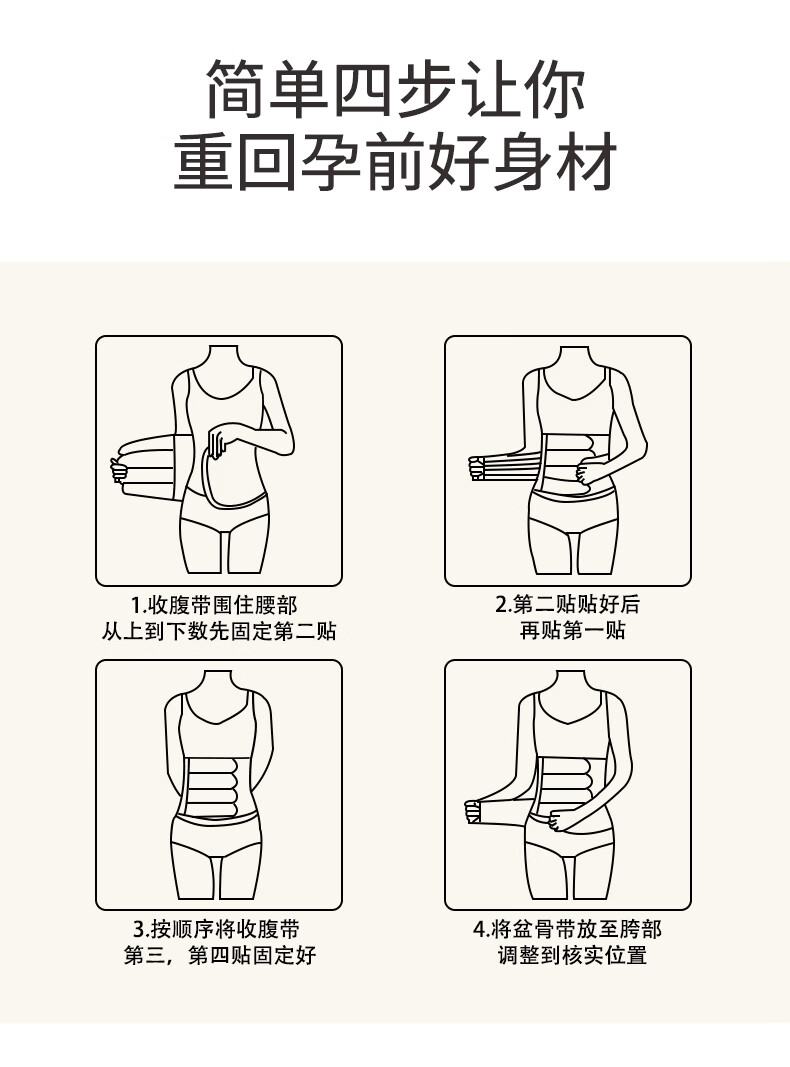 简单四步让你
重回孕前好身材

1.收腹带围住腰部
从上到下数先固定第二贴

2.第二贴贴好后
再贴第一贴

3.按顺序将收腹带
第三，第四贴固定好

4.将盆骨带放至胯部
调整到核实位置