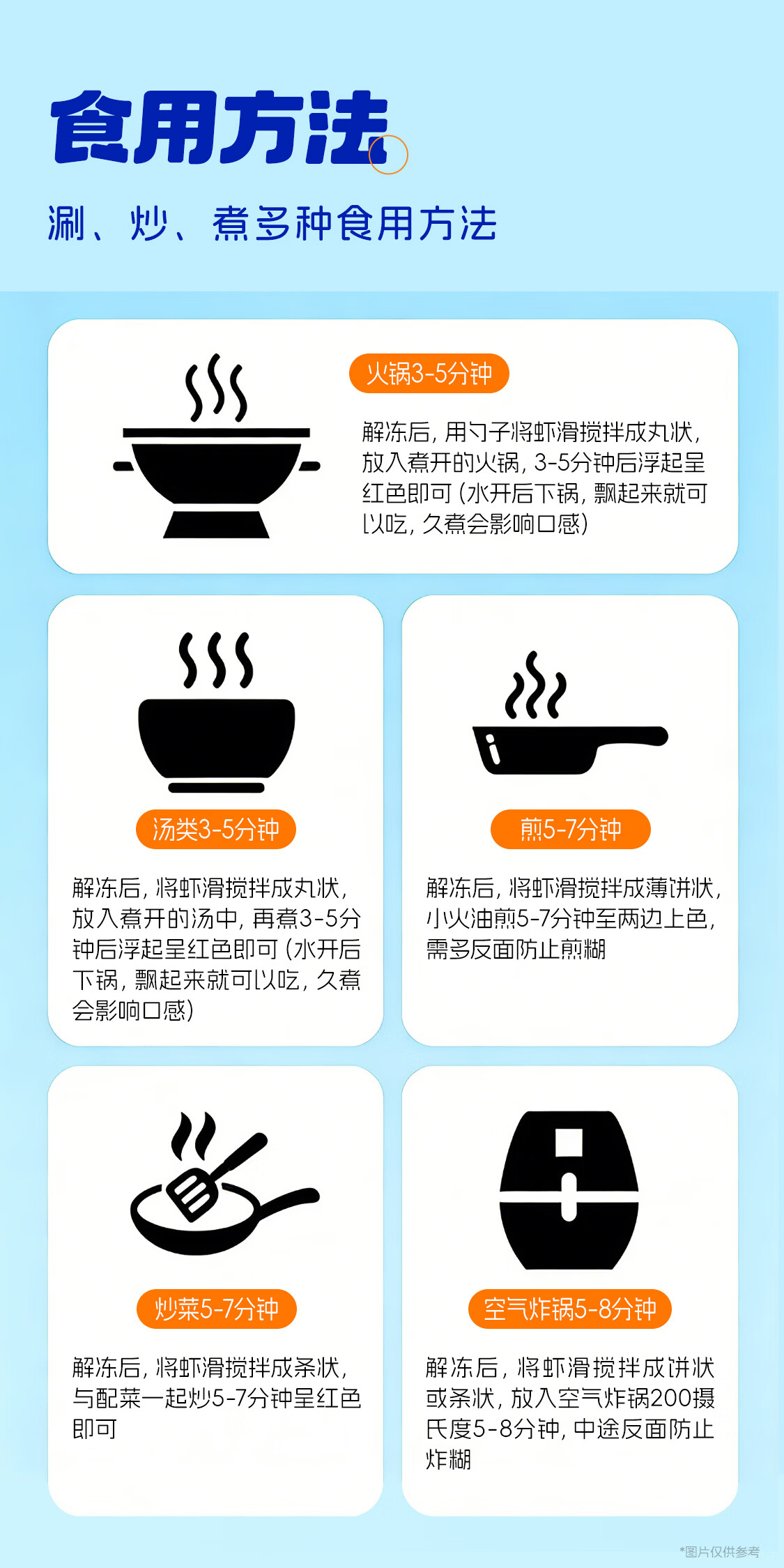 食用方法

涮、炒、煮多种食用方法

火锅3-5分钟

解冻后，用勺子将虾滑搅拌成丸状，放入煮开的火锅，3-5分钟后浮起呈红色即可（水开后下锅，飘起来就可以吃，久煮会影响口感）

汤类3-5分钟

解冻后，将虾滑搅拌成丸状，放入煮开的汤中，再煮3-5分钟后浮起呈红色即可（水开后下锅，飘起来就可以吃，久煮会影响口感）

煎5-7分钟

解冻后，将虾滑搅拌成薄饼状，小火油煎5-7分钟至两边上色，需多反面防止煎糊

炒菜5-7分钟

解冻后，将虾滑搅拌成条状，与配菜一起炒5-7分钟呈红色即可

空气炸锅5-8分钟

解冻后，将虾滑搅拌成饼状或条状，放入空气炸锅200摄氏度5-8分钟，中途反面防止炸糊

*图片仅供参考