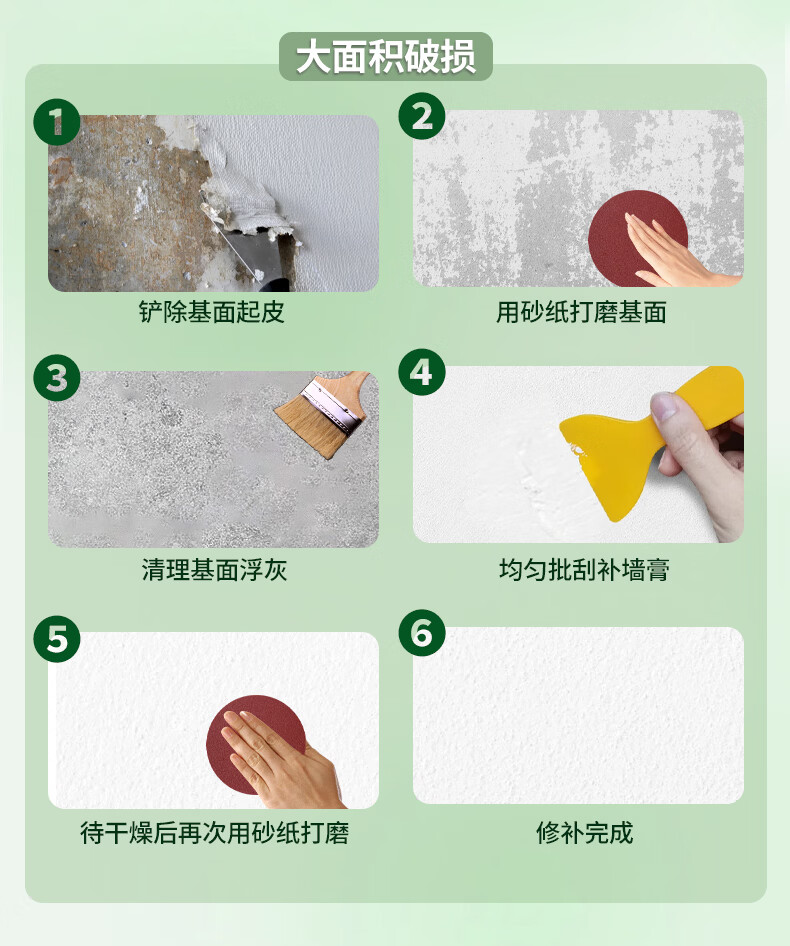 大面积破损

1
铲除基面起皮

2
用砂纸打磨基面

3
清理基面浮灰

4
均匀批刮补墙膏

5
待干燥后再次用砂纸打磨

6
修补完成