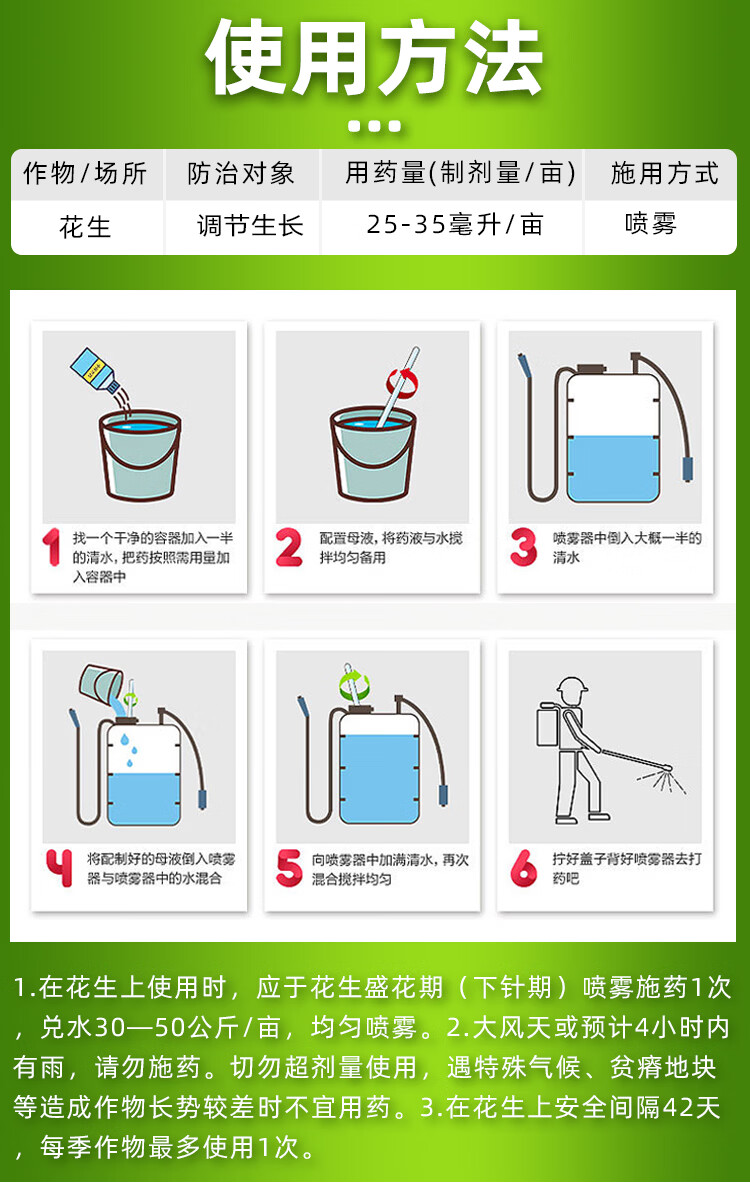 使用方法

| 作物/场所 | 防治对象 | 用药量(制剂量/亩) | 施用方式 |
|---|---|---|---|
| 花生 | 调节生长 | 25-35毫升/亩 | 喷雾 |

1 找一个干净的容器加入一半的清水，把药按照需用量加入容器中

2 配置母液，将药液与水搅拌均匀备用

3 喷雾器中倒入大概一半的清水

4 将配制好的母液倒入喷雾器与喷雾器中的水混合

5 向喷雾器中加满清水，再次混合搅拌均匀

6 拧好盖子背好喷雾器去打药吧

1.在花生上使用时，应于花生盛花期（下针期）喷雾施药1次，兑水30—50公斤/亩，均匀喷雾。2.大风天或预计4小时内有雨，请勿施药。切勿超剂量使用，遇特殊气候、贫瘠地块等造成作物长势较差时不宜用药。3.在花生上安全间隔42天，每季作物最多使用1次。