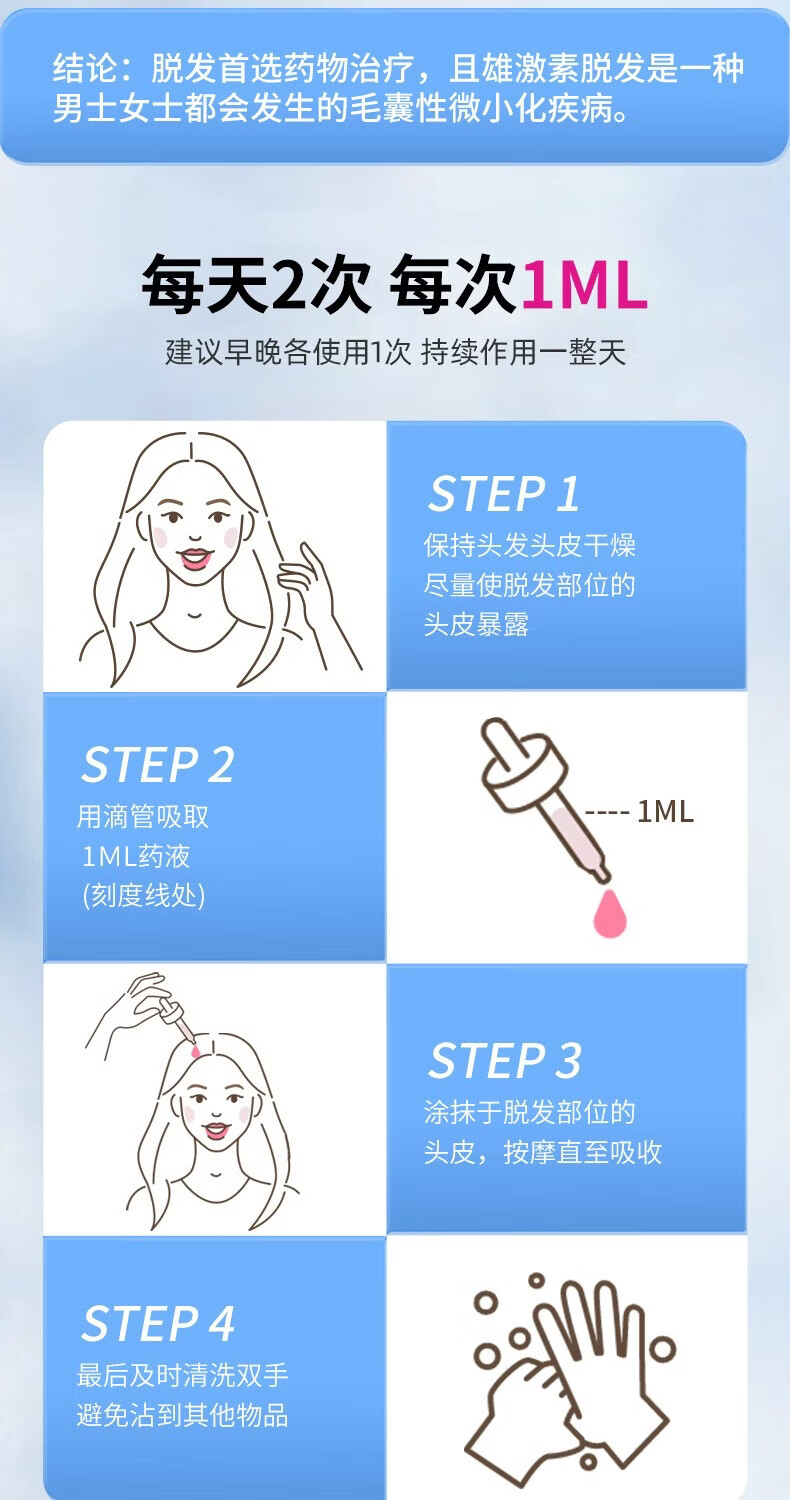 结论：脱发首选药物治疗，且雄激素脱发是一种男士女士都会发生的毛囊性微小化疾病。

每天2次 每次1ML

建议早晚各使用1次 持续作用一整天

STEP 1
保持头发头皮干燥
尽量使脱发部位的
头皮暴露

STEP 2
用滴管吸取
1ML药液
(刻度线处)

---- 1ML

STEP 3
涂抹于脱发部位的
头皮，按摩直至吸收

STEP 4
最后及时清洗双手
避免沾到其他物品