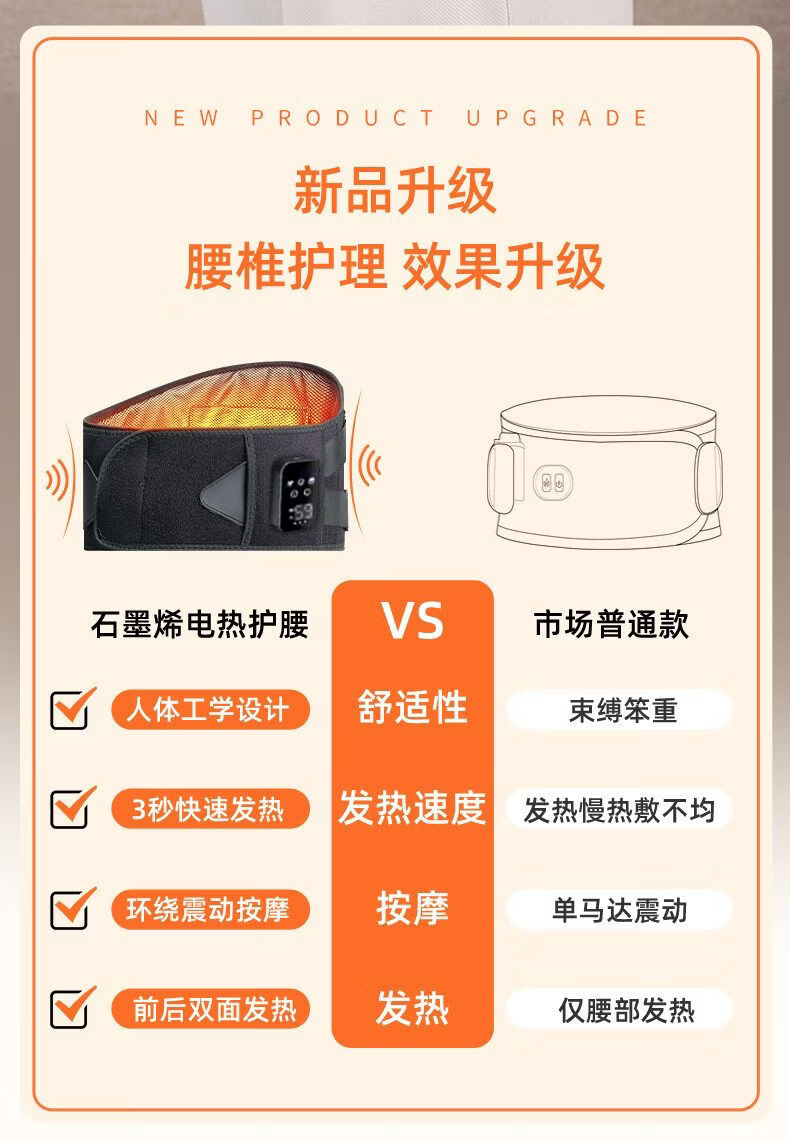 NEW PRODUCT UPGRADE

新品升级
腰椎护理 效果升级

59

| 石墨烯电热护腰 | VS | 市场普通款 |
|---|---|---|
| 人体工学设计 | 舒适性 | 束缚笨重 |
| 3秒快速发热 | 发热速度 | 发热慢热敷不均 |
| 环绕震动按摩 | 按摩 | 单马达震动 |
| 前后双面发热 | 发热 | 仅腰部发热 |