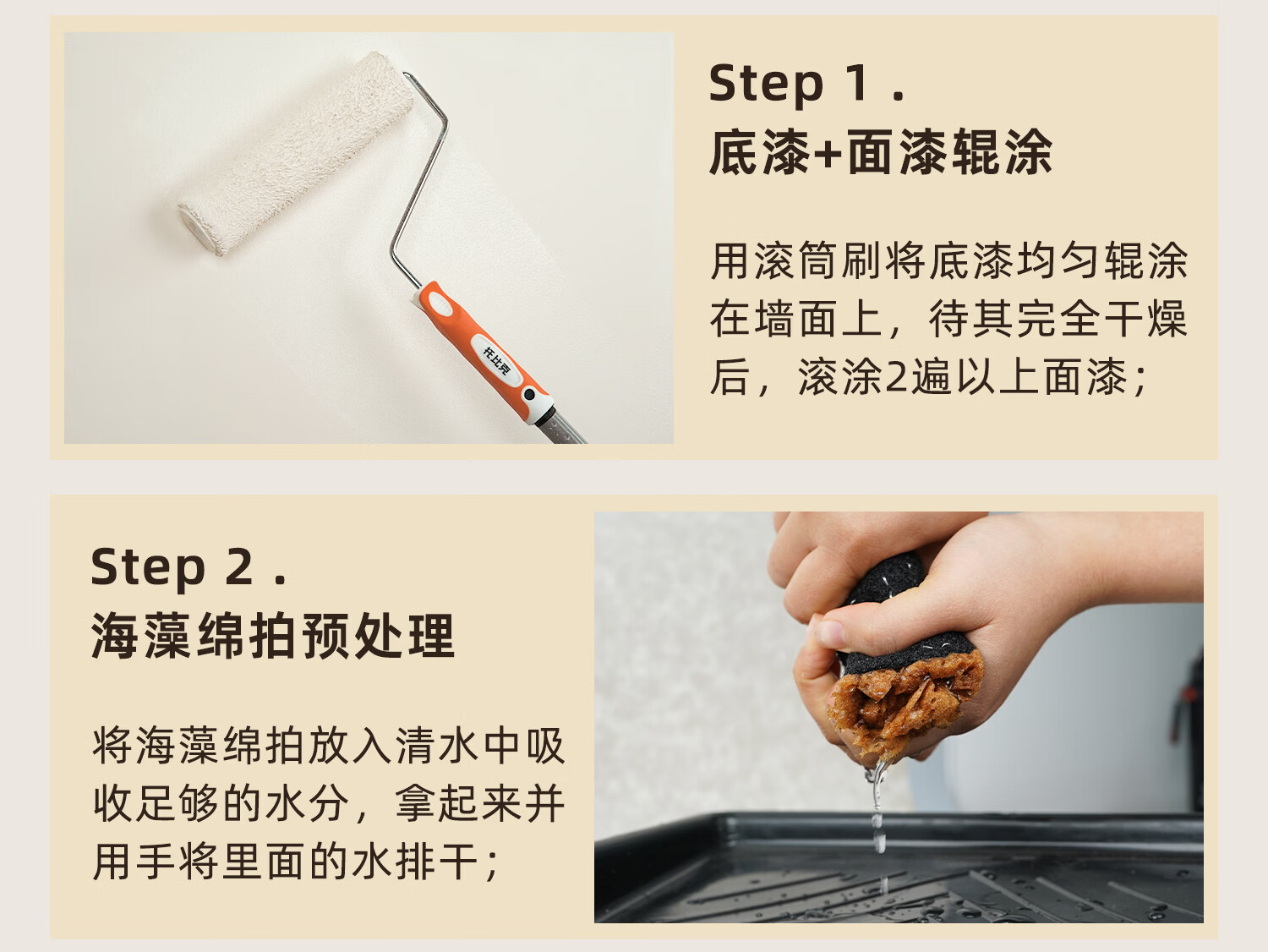 托比克

Step 1 .
底漆+面漆辊涂

用滚筒刷将底漆均匀辊涂在墙面上，待其完全干燥后，滚涂2遍以上面漆；

Step 2 .
海藻绵拍预处理

将海藻绵拍放入清水中吸收足够的水分，拿起来并用手将里面的水排干；