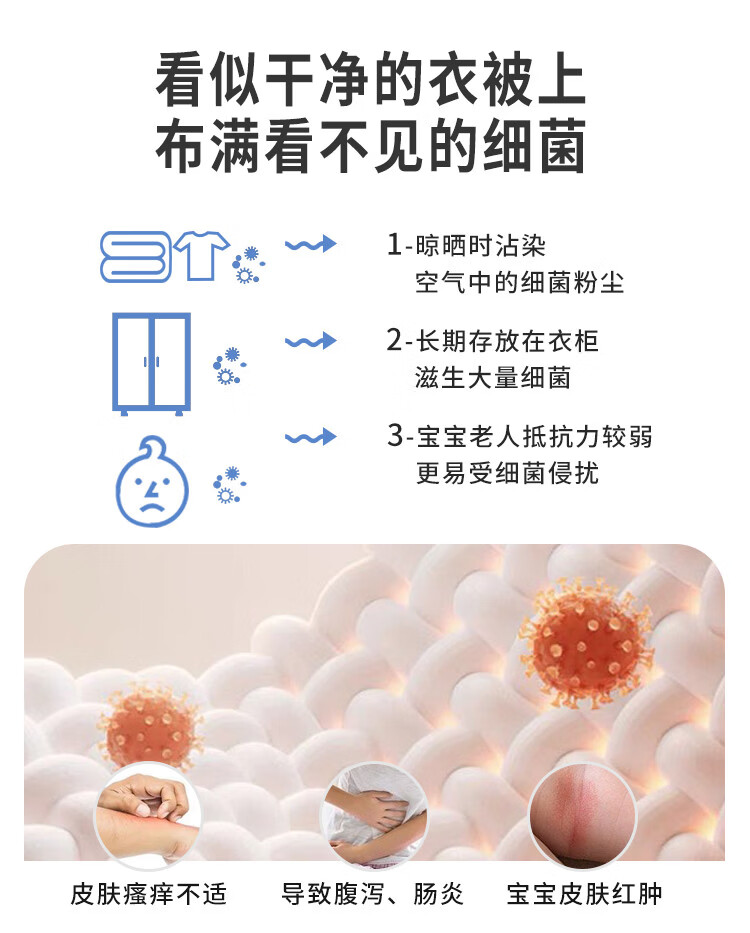 看似干净的衣被上
布满看不见的细菌

1-晾晒时沾染
空气中的细菌粉尘

2-长期存放在衣柜
滋生大量细菌

3-宝宝老人抵抗力较弱
更易受细菌侵扰

皮肤瘙痒不适

导致腹泻、肠炎

宝宝皮肤红肿