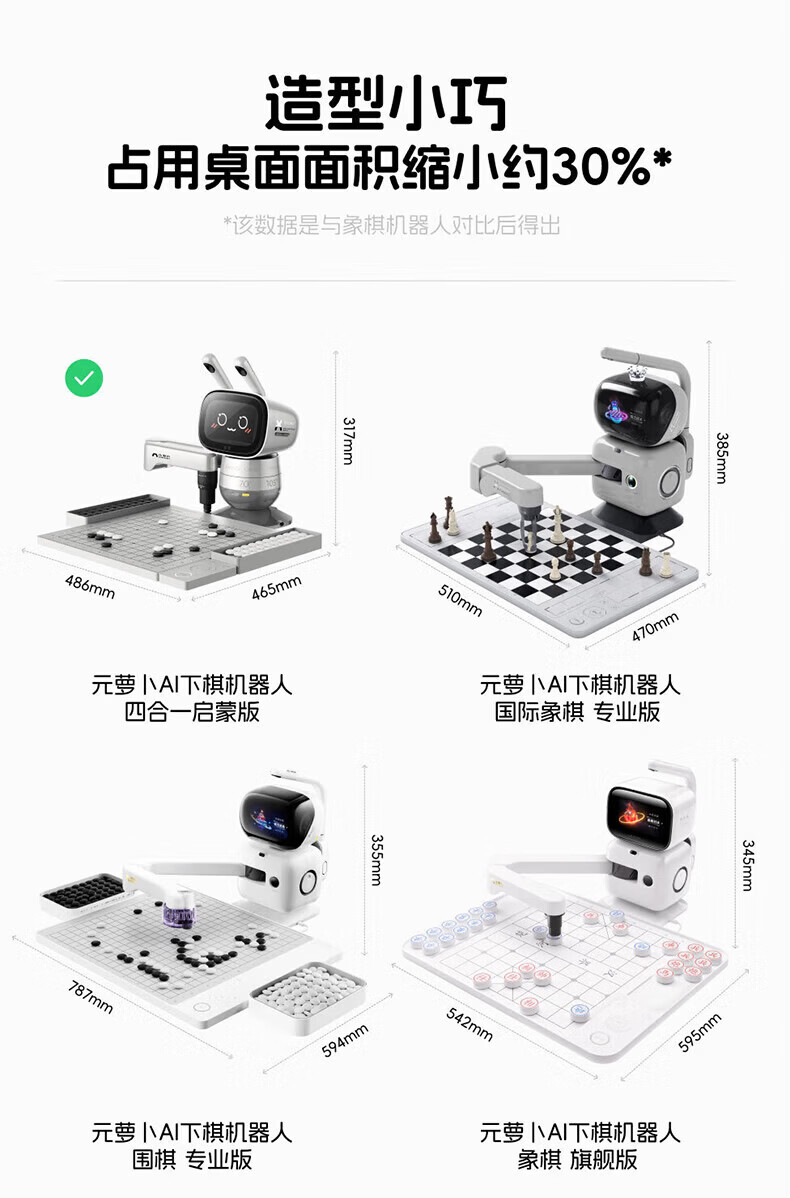 造型小巧
占用桌面面积缩小约30%*

*该数据是与象棋机器人对比后得出

317mm

486mm

465mm

元萝卜AI下棋机器人
四合一启蒙版

385mm

510mm

470mm

元萝卜AI下棋机器人
国际象棋 专业版

355mm

787mm

594mm

元萝卜AI下棋机器人
围棋 专业版

345mm

542mm

595mm

元萝卜AI下棋机器人
象棋 旗舰版