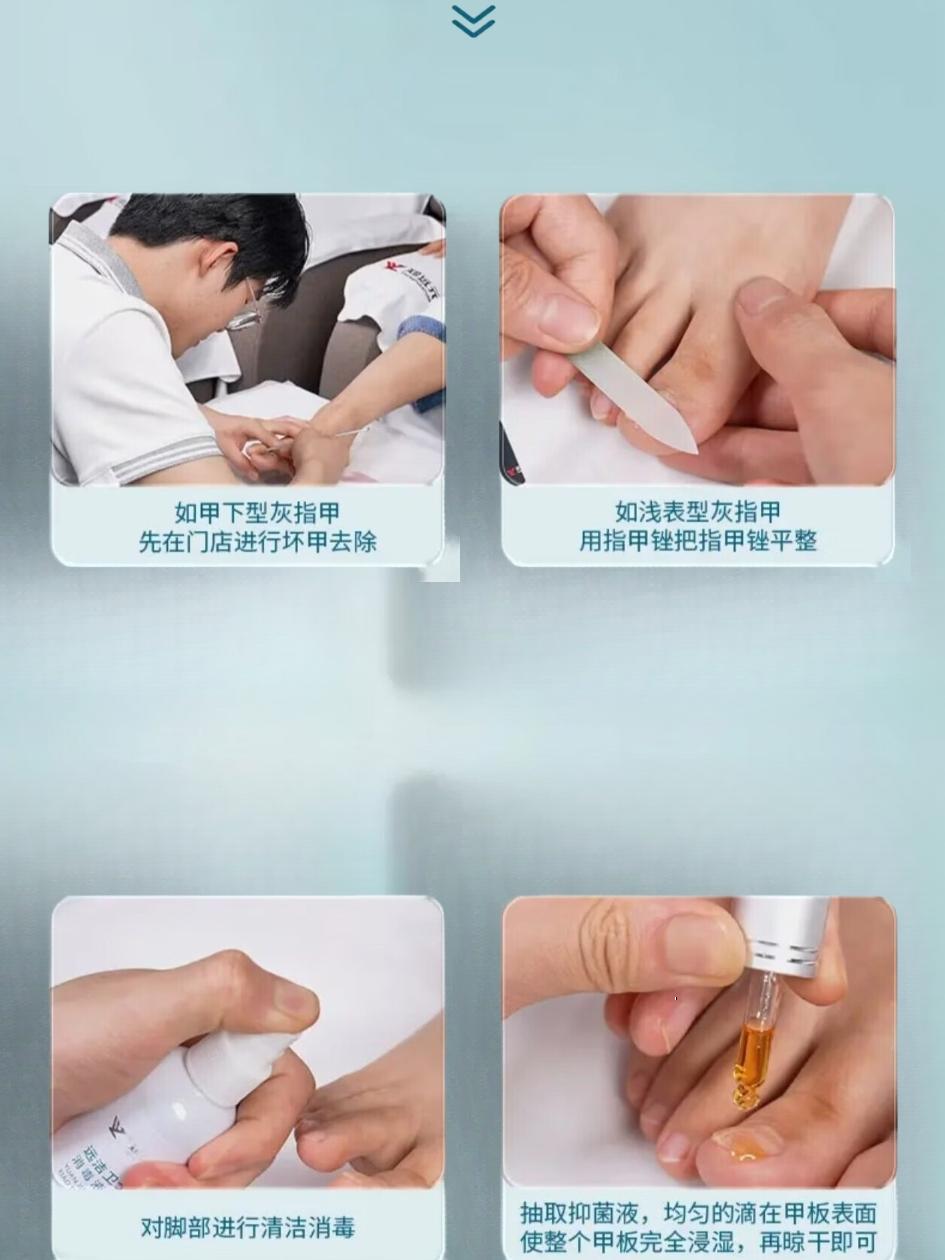 如甲下型灰指甲
先在门店进行坏甲去除

如浅表型灰指甲
用指甲锉把指甲锉平整

对脚部进行清洁消毒

抽取抑菌液，均匀的滴在甲板表面
使整个甲板完全浸湿，再晾干即可