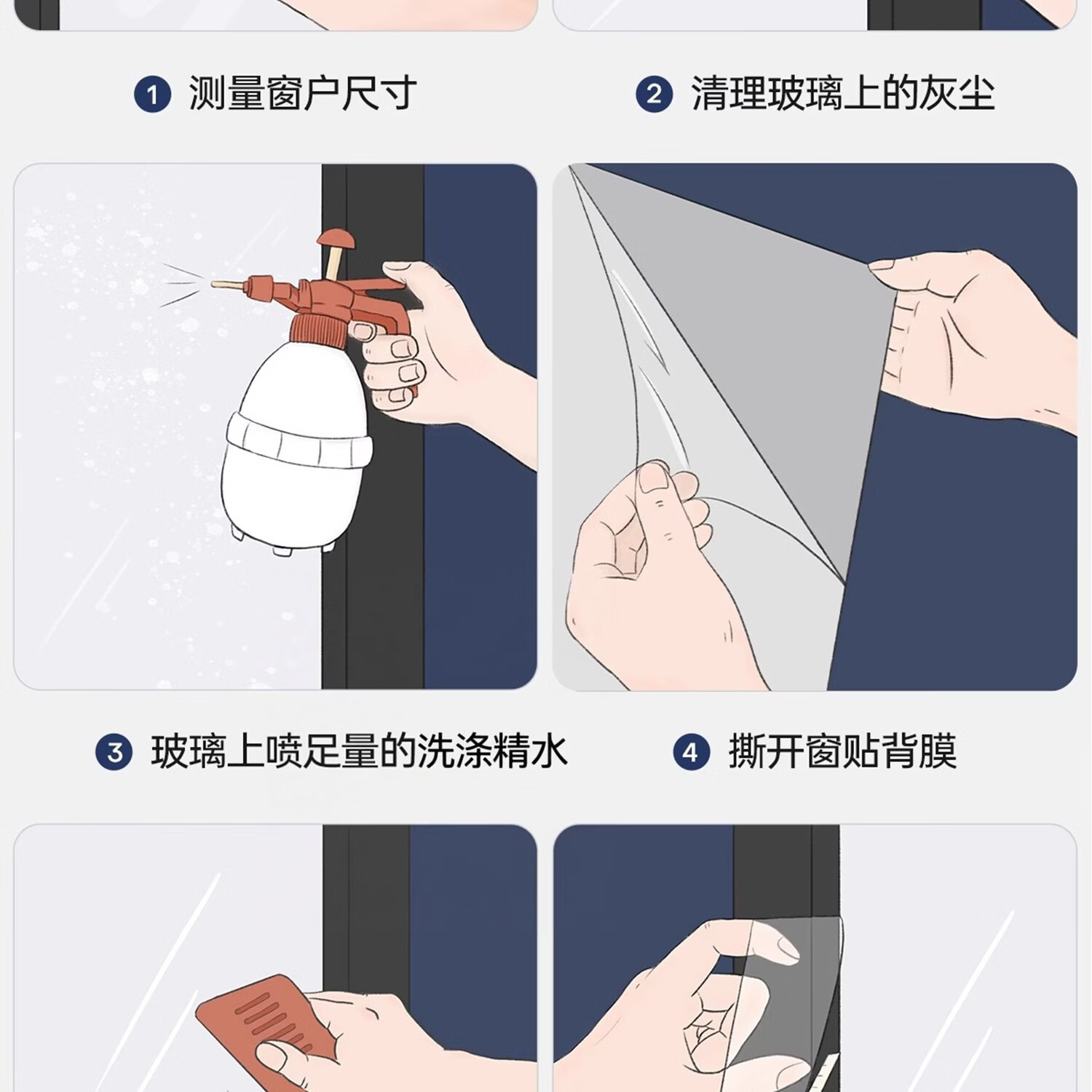 1 测量窗户尺寸

2 清理玻璃上的灰尘

3 玻璃上喷足量的洗涤精水

4 撕开窗贴背膜