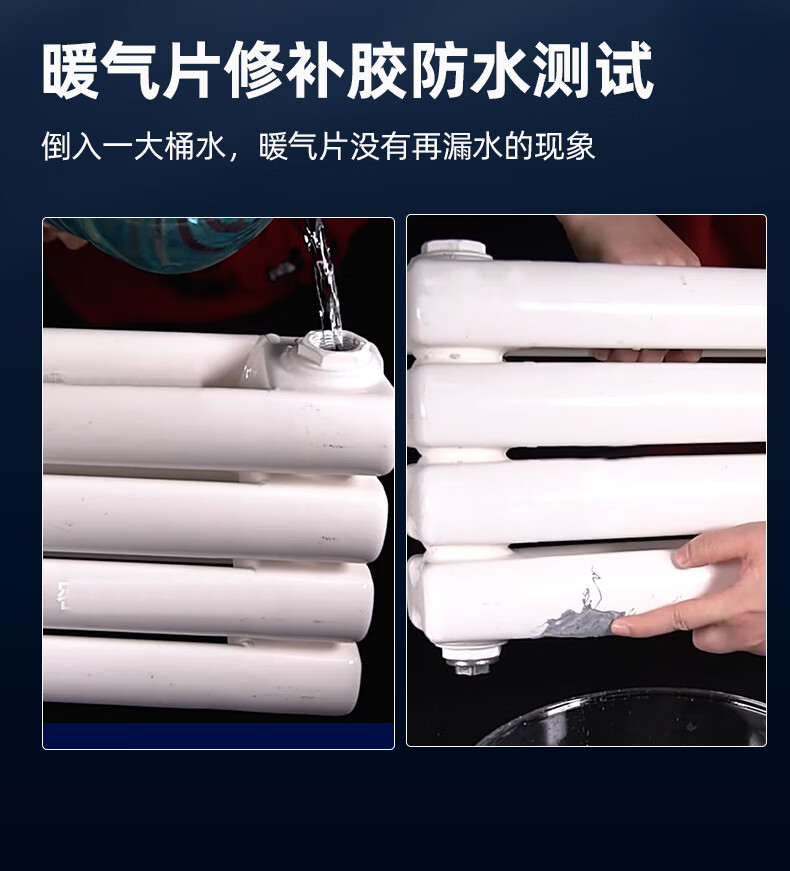 暖气片修补胶防水测试

倒入一大桶水，暖气片没有再漏水的现象