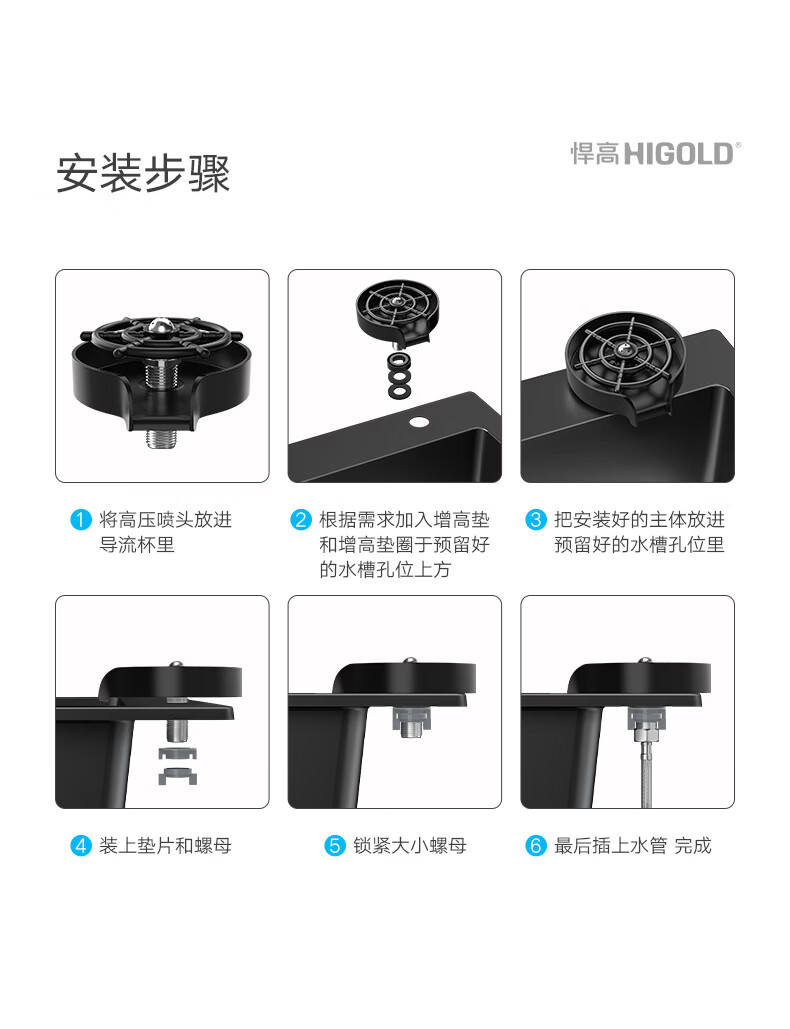 安装步骤

悍高 HIGOLD®

1 将高压喷头放进导流杯里

2 根据需求加入增高垫和增高垫圈于预留好的水槽孔位上方

3 把安装好的主体放进预留好的水槽孔位里

4 装上垫片和螺母

5 锁紧大小螺母

6 最后插上水管 完成