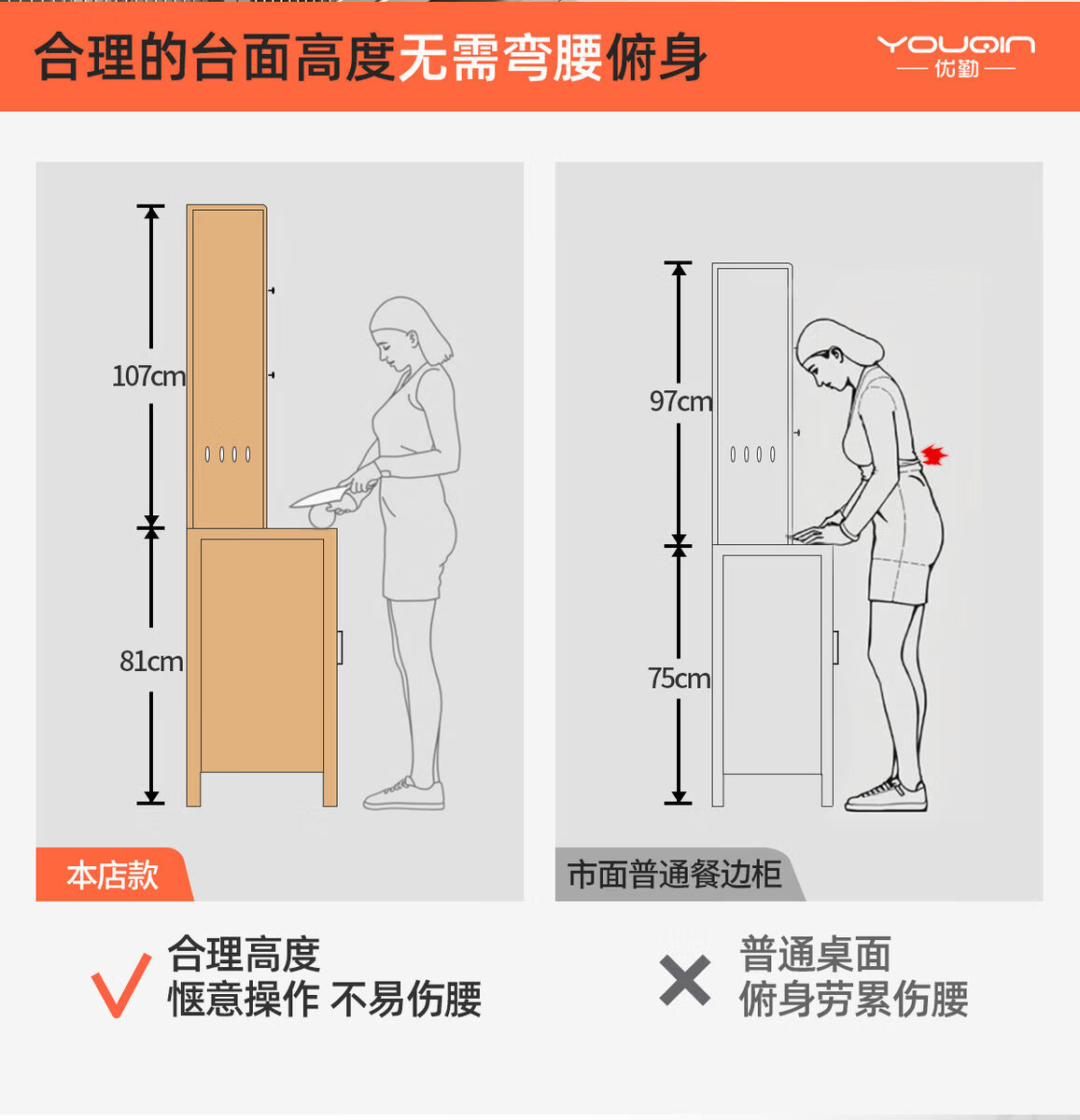 合理的台面高度无需弯腰俯身

YOUQIN
优勤

107cm

81cm

本店款

97cm

75cm

市面普通餐边柜

合理高度
惬意操作 不易伤腰

普通桌面
俯身劳累伤腰