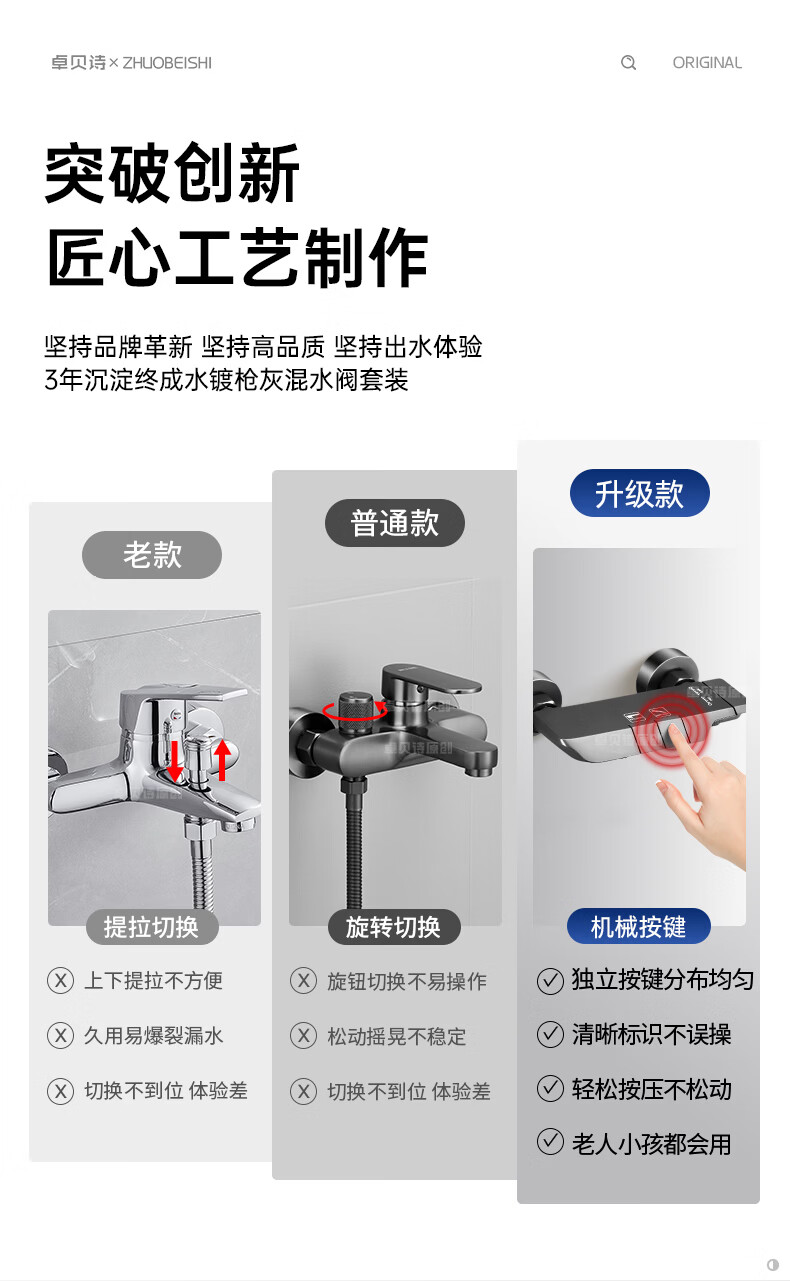 卓贝诗 × ZHUOBEISHI

ORIGINAL

突破创新
匠心工艺制作

坚持品牌革新 坚持高品质 坚持出水体验
3年沉淀终成水镀枪灰混水阀套装

老款

提拉切换

上下提拉不方便

久用易爆裂漏水

切换不到位 体验差

普通款

旋转切换

旋钮切换不易操作

松动摇晃不稳定

切换不到位 体验差

升级款

机械按键

独立按键分布均匀

清晰标识不误操

轻松按压不松动

老人小孩都会用