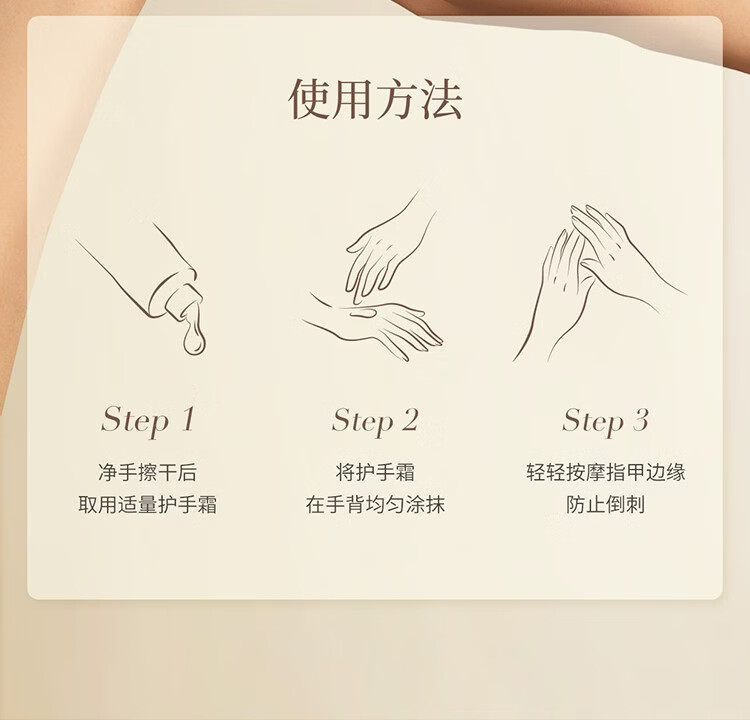 使用方法

Step 1
净手擦干后
取用适量护手霜

Step 2
将护手霜
在手背均匀涂抹

Step 3
轻轻按摩指甲边缘
防止倒刺