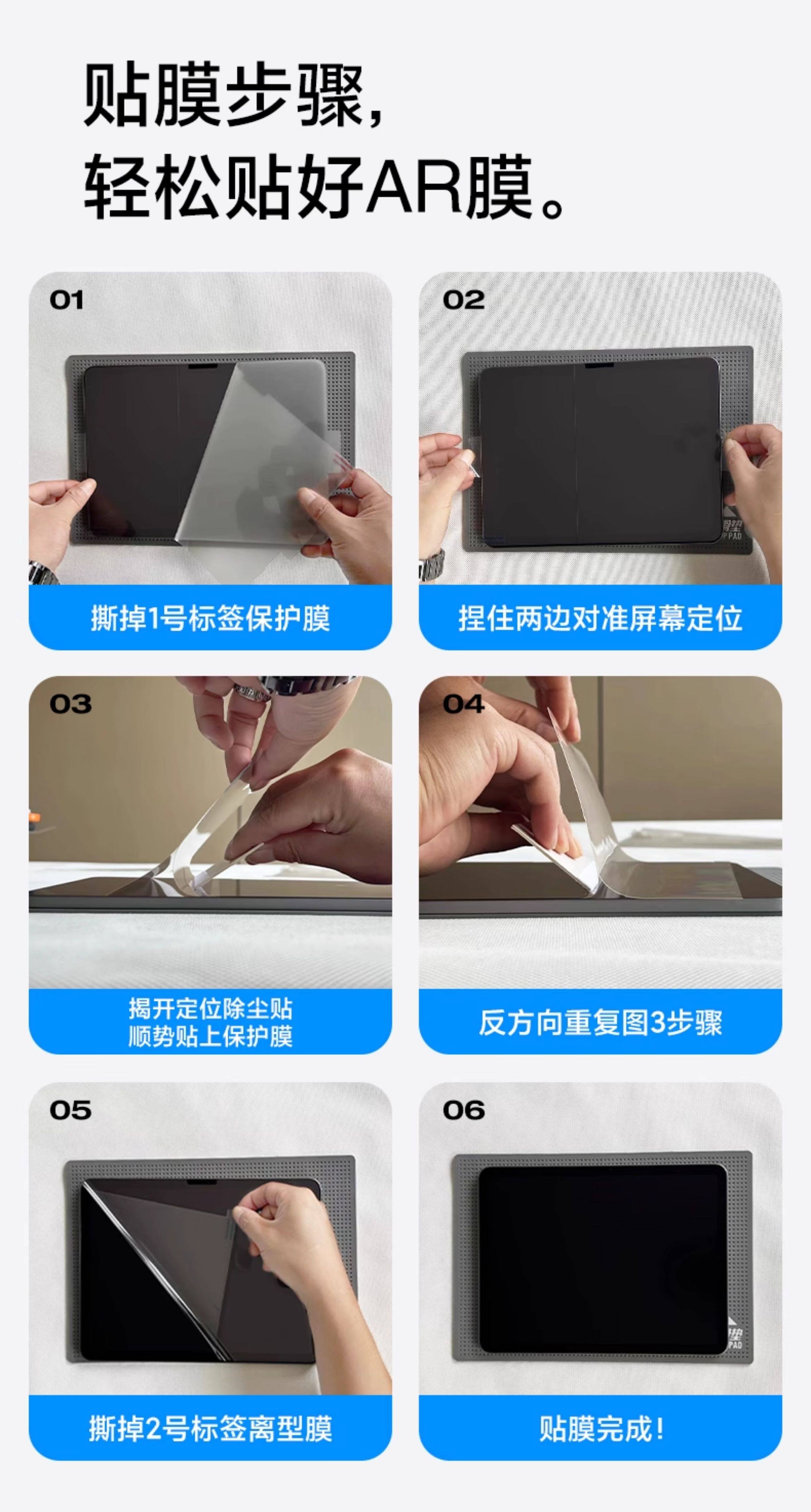 贴膜步骤，
轻松贴好AR膜。

01
撕掉1号标签保护膜

02
捏住两边对准屏幕定位

03
揭开定位除尘贴
顺势贴上保护膜

04
反方向重复图3步骤

05
撕掉2号标签离型膜

06
贴膜完成！