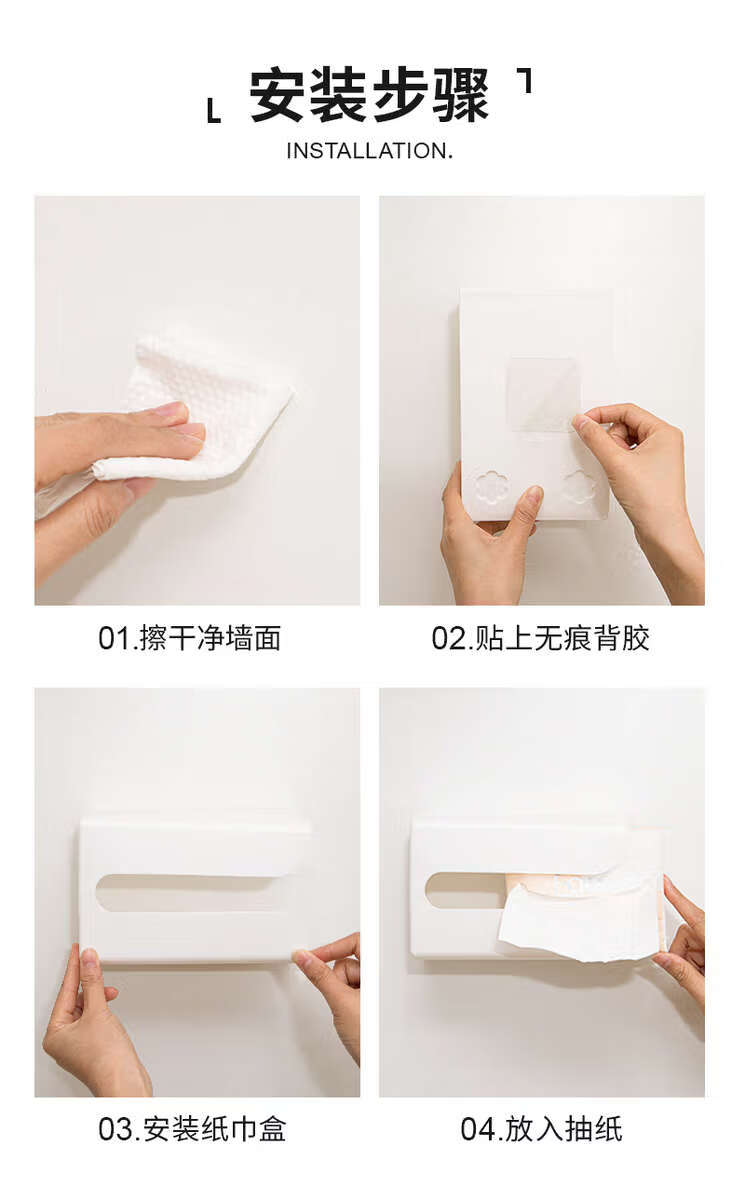 安装步骤
INSTALLATION.

01.擦干净墙面

02.贴上无痕背胶

03.安装纸巾盒

04.放入抽纸