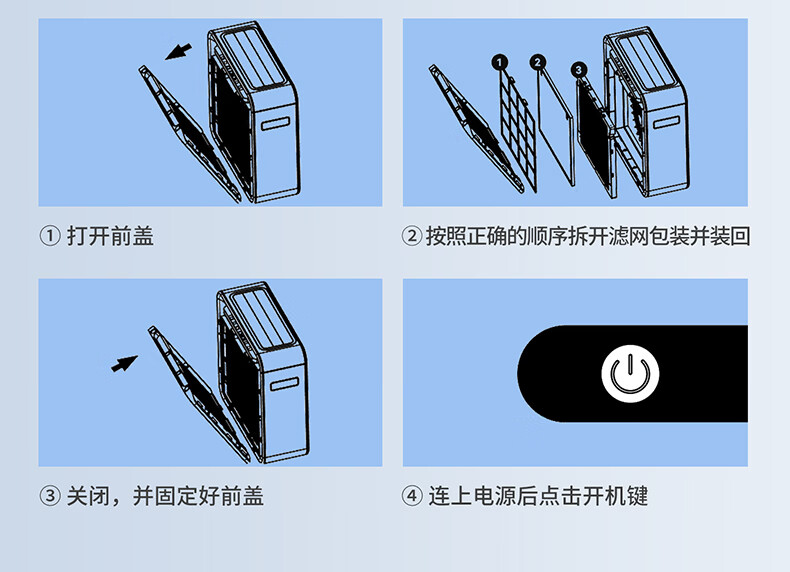 ① 打开前盖

1 2 3

② 按照正确的顺序拆开滤网包装并装回

③ 关闭，并固定好前盖

④ 连上电源后点击开机键