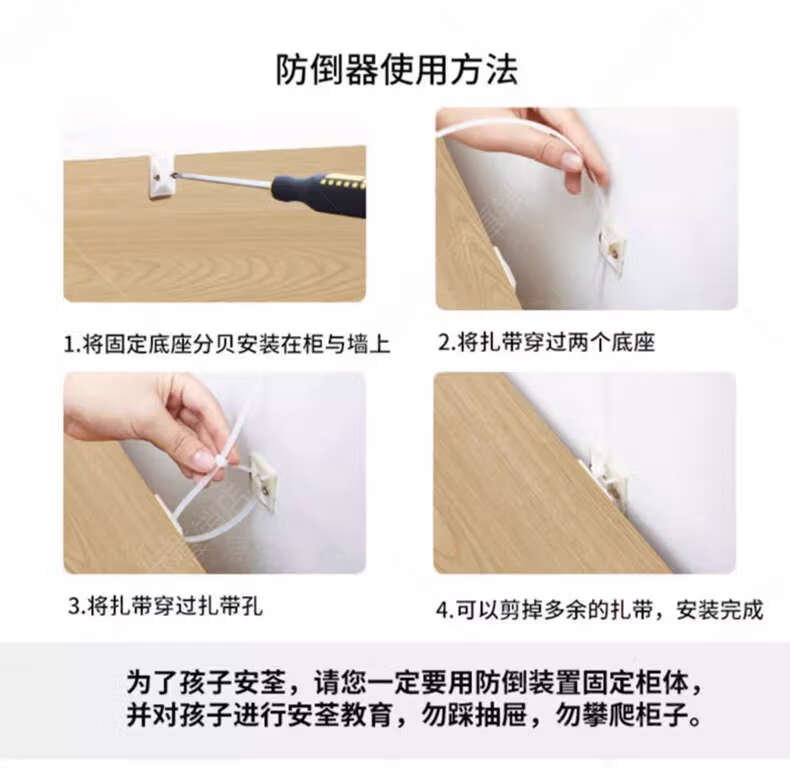 防倒器使用方法

1.将固定底座分贝安装在柜与墙上

2.将扎带穿过两个底座

3.将扎带穿过扎带孔

4.可以剪掉多余的扎带，安装完成

为了孩子安荃，请您一定要用防倒装置固定柜体，并对孩子进行安荃教育，勿踩抽屉，勿攀爬柜子。