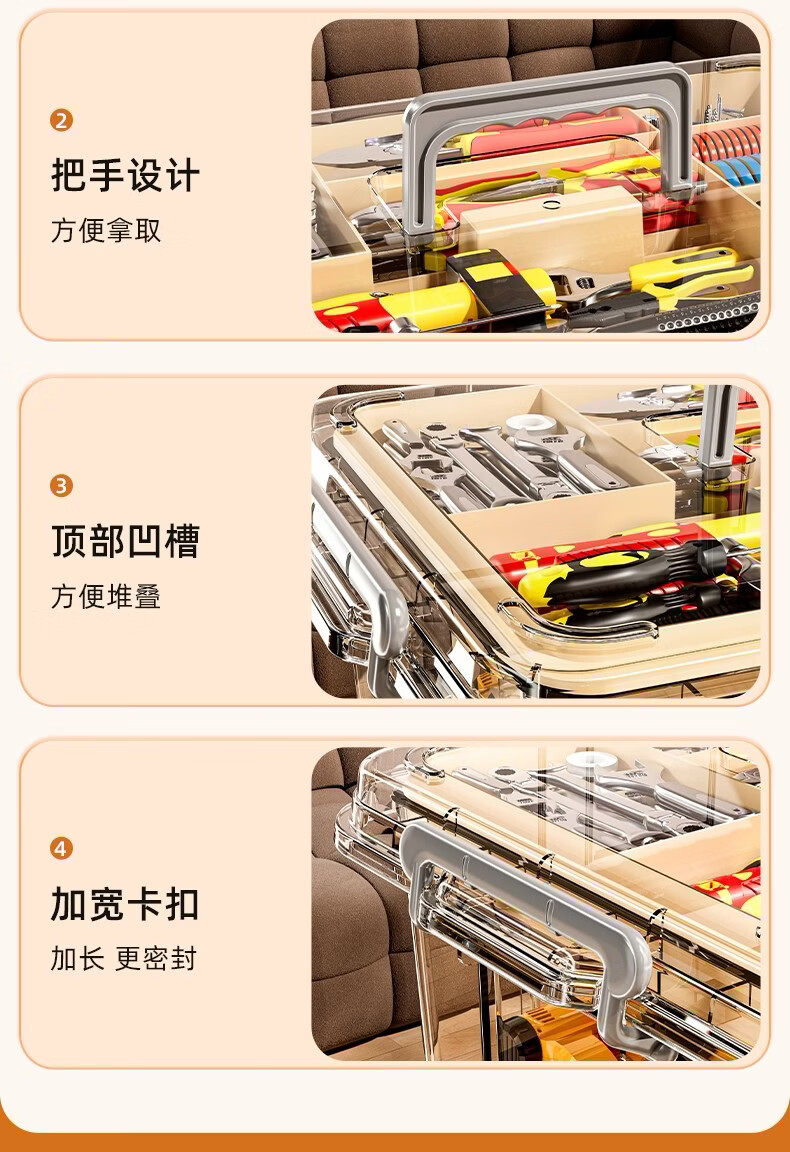 2
把手设计
方便拿取

3
顶部凹槽
方便堆叠

4
加宽卡扣
加长 更密封