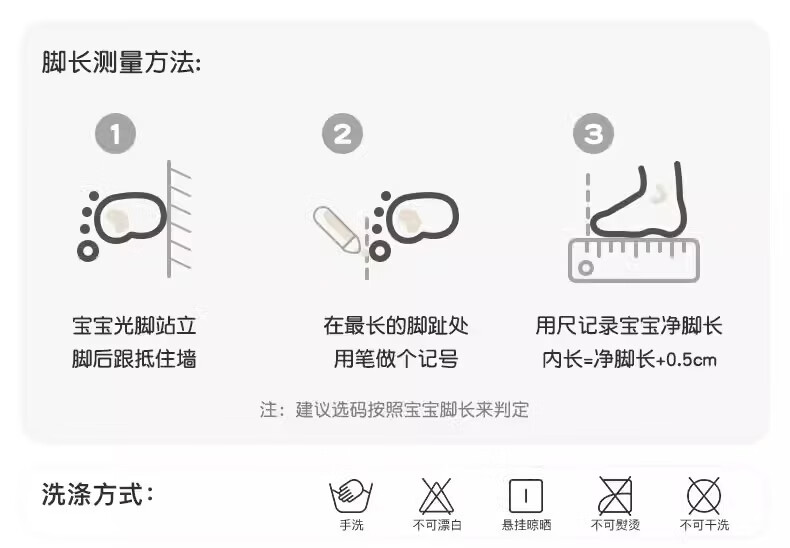 脚长测量方法:

1

宝宝光脚站立
脚后跟抵住墙

2

在最长的脚趾处
用笔做个记号

3

用尺记录宝宝净脚长
内长=净脚长+0.5cm

注：建议选码按照宝宝脚长来判定

洗涤方式:

手洗

不可漂白

悬挂晾晒

不可熨烫

不可干洗