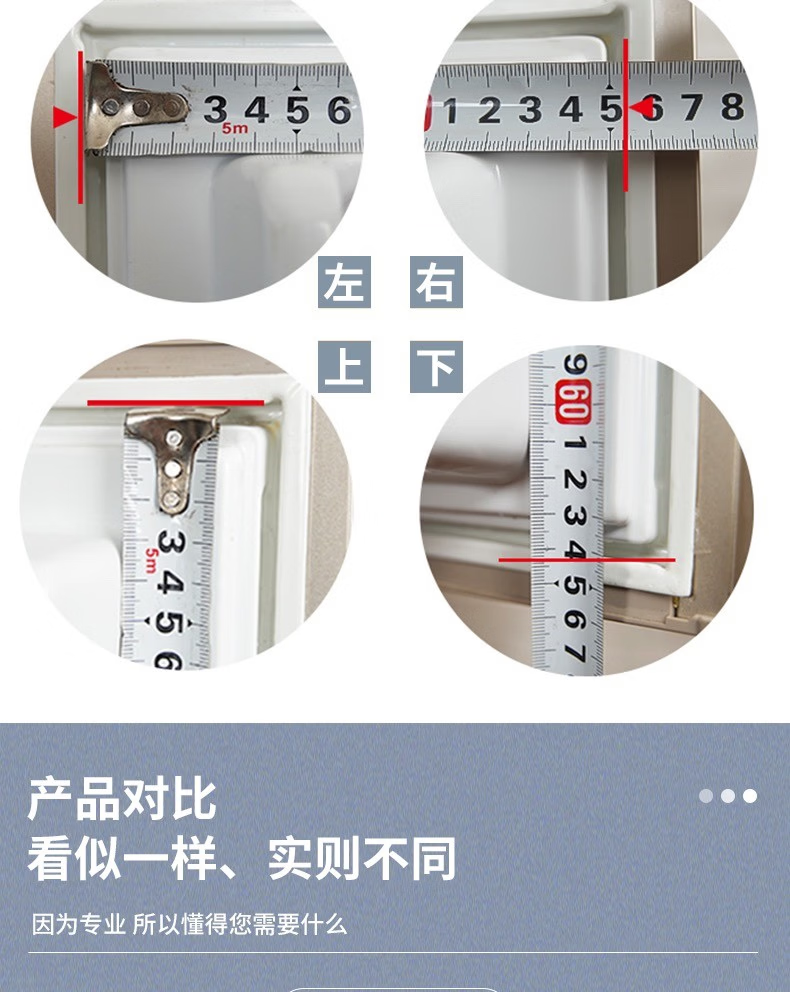 3 4 5 6
5m

1 2 3 4 5 6 7 8

左 右

上 下

3 4 5 6
5m

9 60 1 2 3 4 5 6 7

产品对比
看似一样、实则不同

因为专业 所以懂得您需要什么