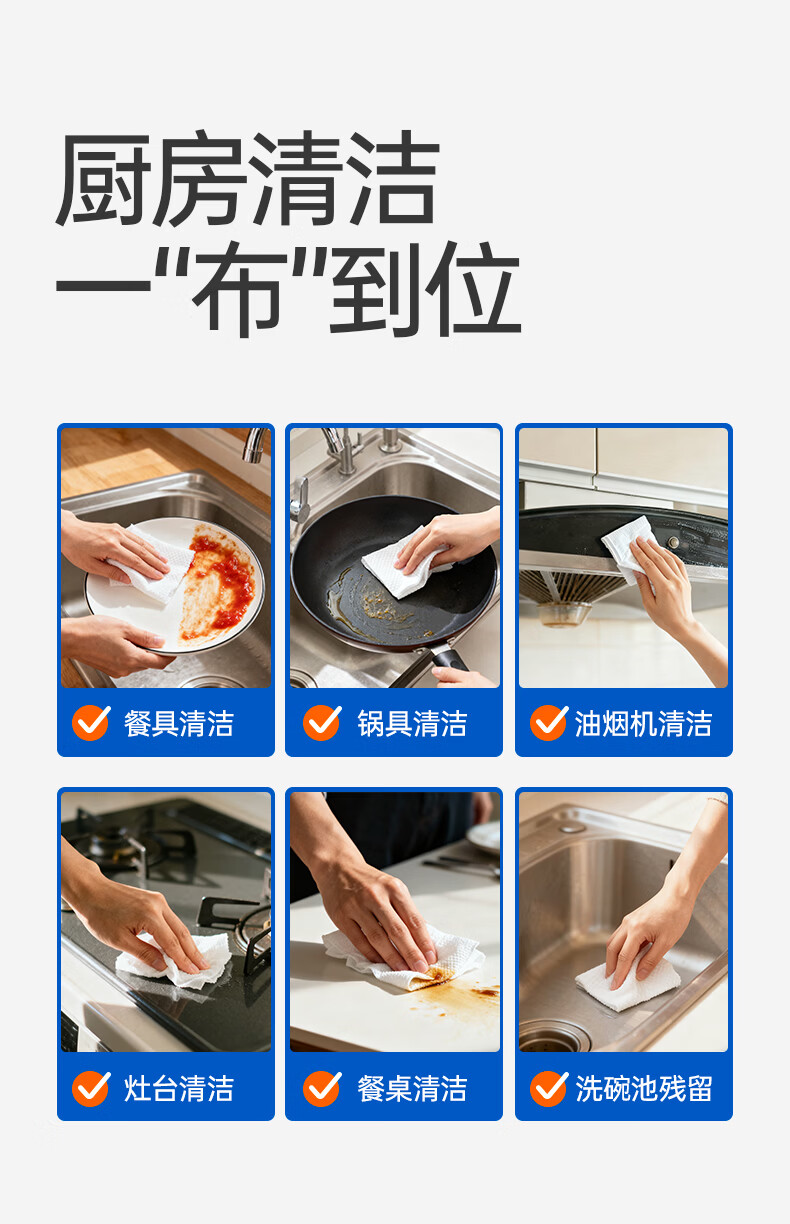 厨房清洁
一"布"到位

餐具清洁

锅具清洁

油烟机清洁

灶台清洁

餐桌清洁

洗碗池残留