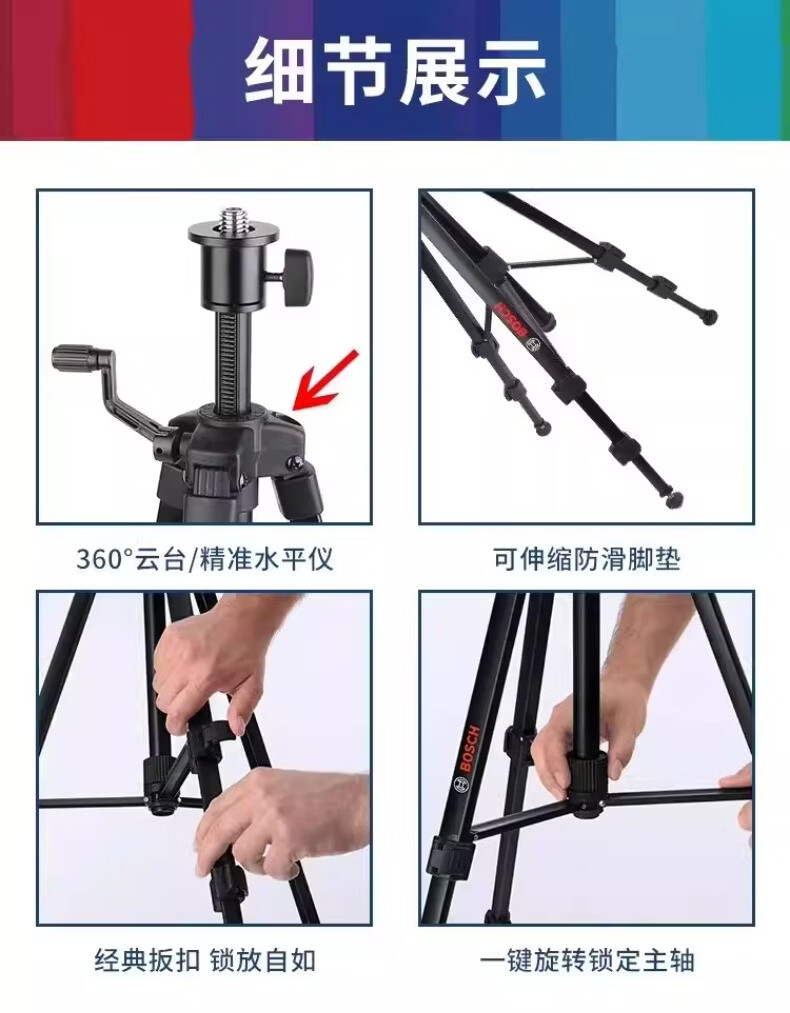 细节展示

BOSCH

360°云台/精准水平仪

可伸缩防滑脚垫

BOSCH

经典扳扣 锁放自如

一键旋转锁定主轴