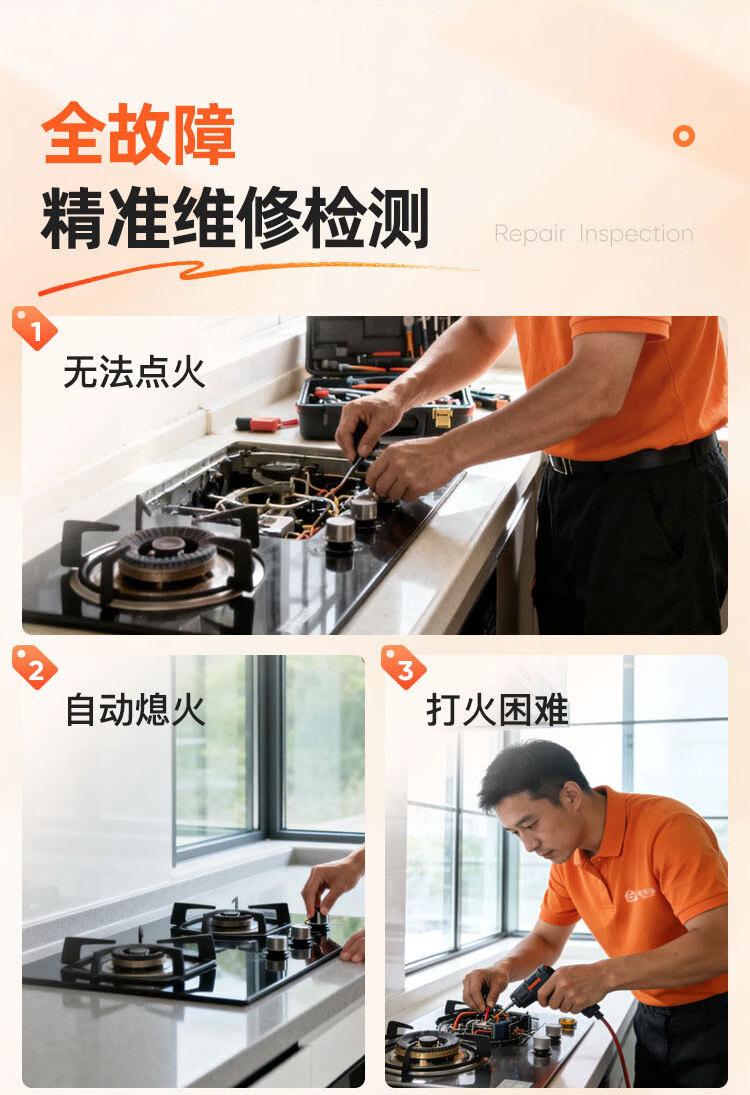 全故障
精准维修检测

Repair Inspection

1
无法点火

2
自动熄火

3
打火困难