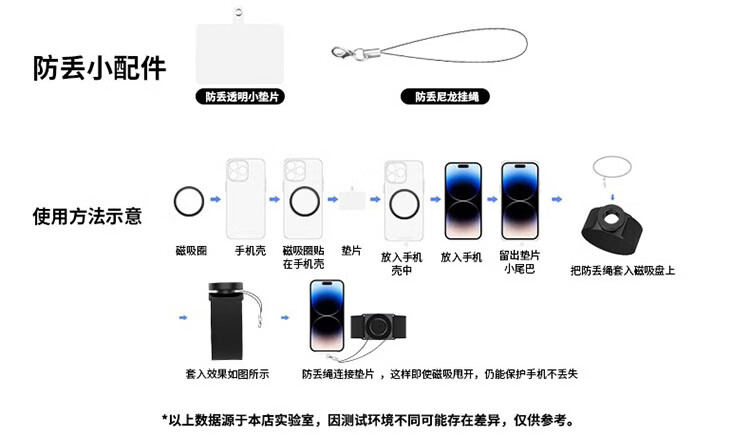 防丢小配件

防丢透明小垫片

防丢尼龙挂绳

使用方法示意

磁吸圈

手机壳

磁吸圈贴在手机壳

垫片

放入手机壳中

放入手机

留出垫片小尾巴

把防丢绳套入磁吸盘上

套入效果如图所示

防丢绳连接垫片，这样即使磁吸甩开，仍能保护手机不丢失

*以上数据源于本店实验室，因测试环境不同可能存在差异，仅供参考。