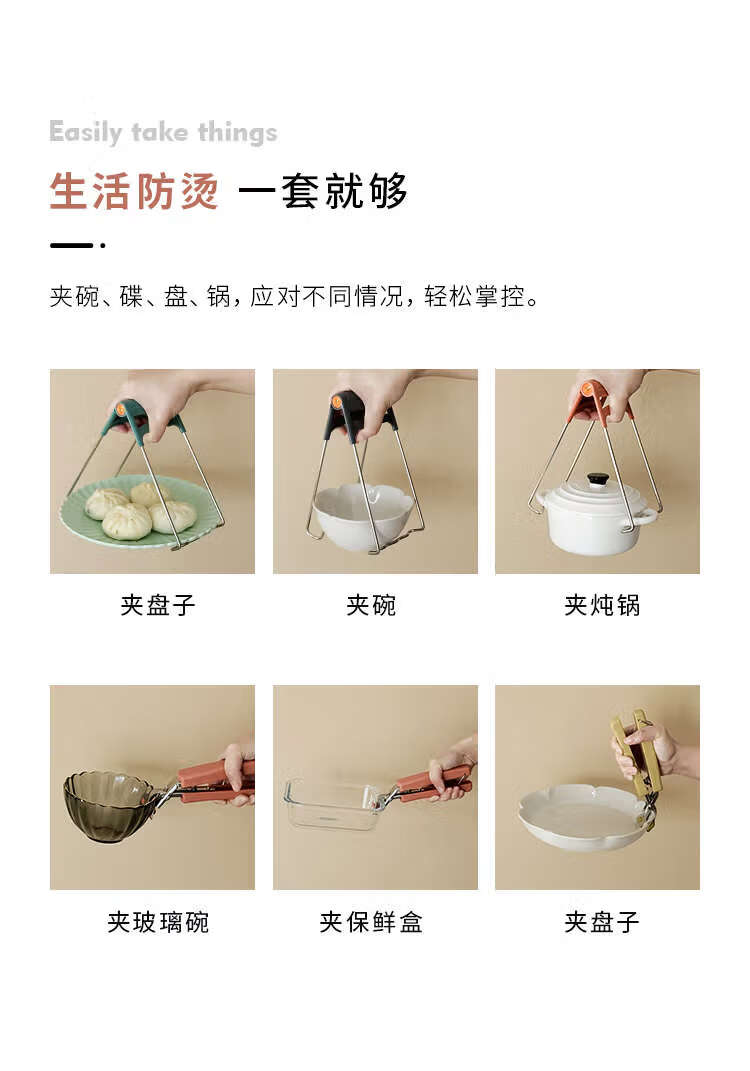 Easily take things

生活防烫 一套就够

夹碗、碟、盘、锅，应对不同情况，轻松掌控。

夹盘子

夹碗

夹炖锅

夹玻璃碗

夹保鲜盒

夹盘子