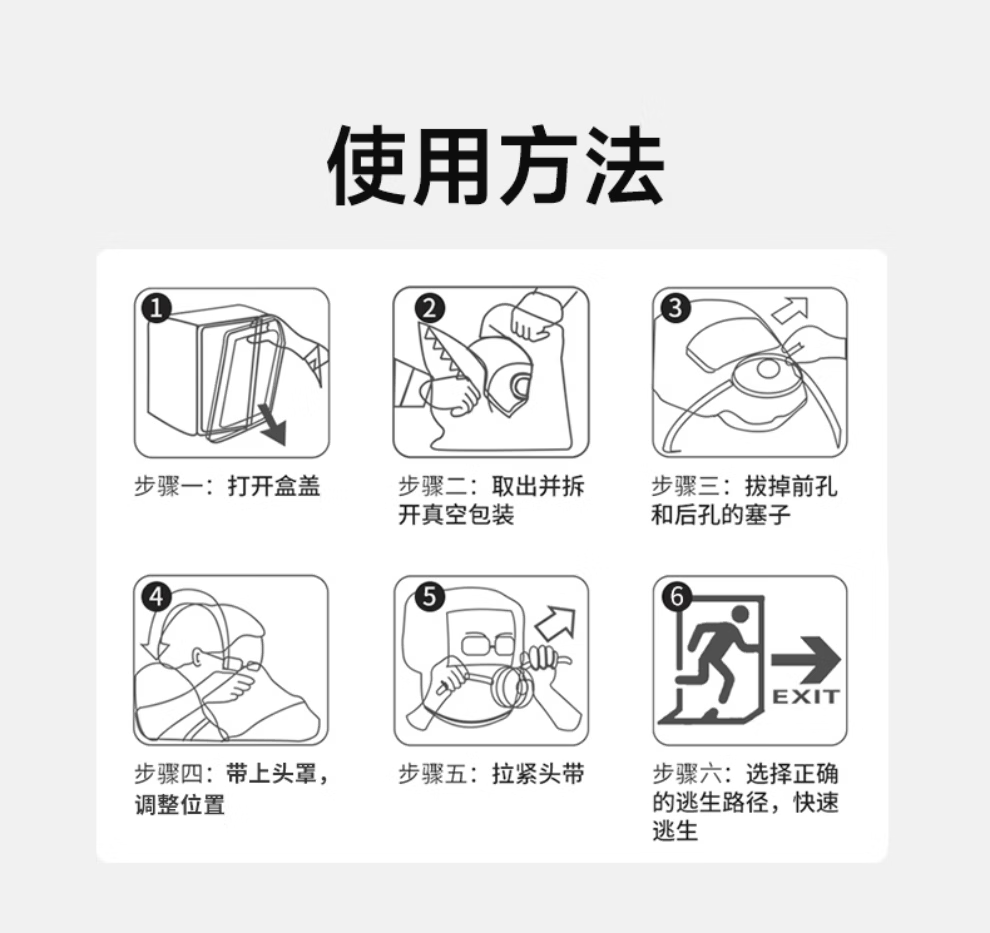 使用方法

1

步骤一：打开盒盖

2

步骤二：取出并拆开真空包装

3

步骤三：拔掉前孔和后孔的塞子

4

步骤四：带上头罩，调整位置

5

步骤五：拉紧头带

6

EXIT

步骤六：选择正确的逃生路径，快速逃生