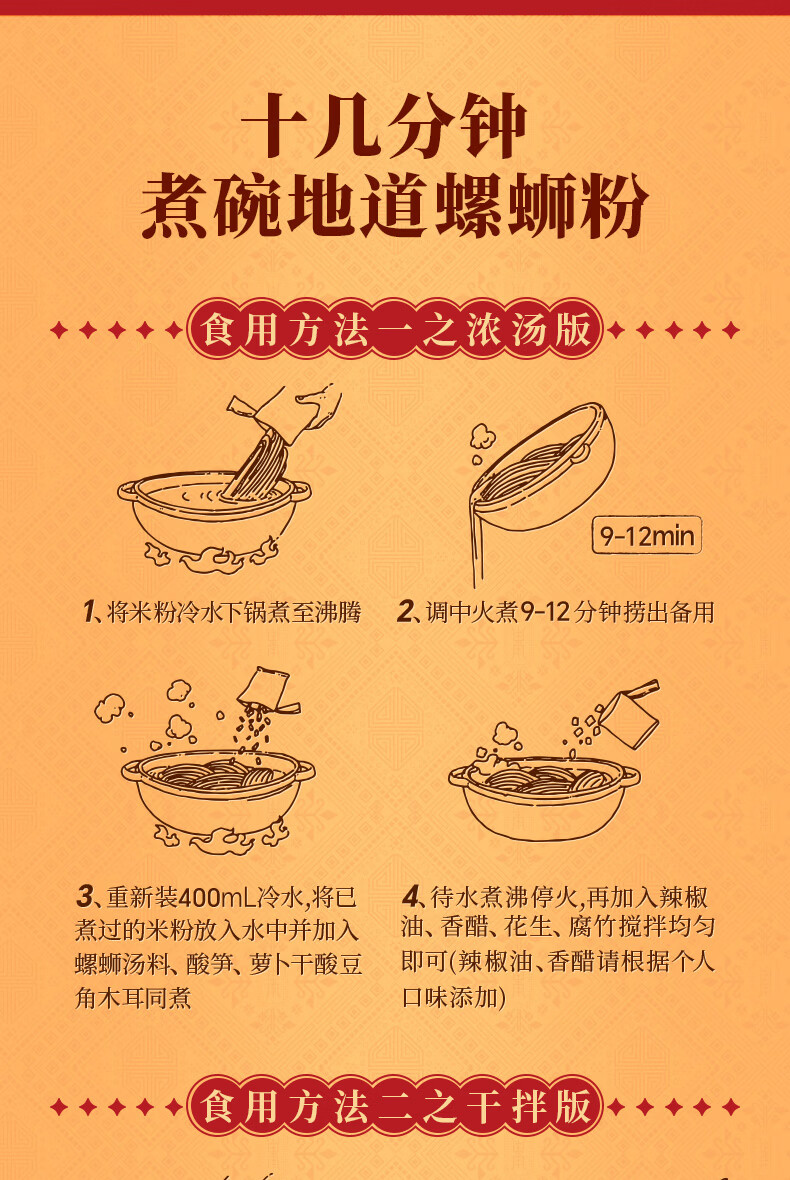 十几分钟
煮碗地道螺蛳粉

食用方法一之浓汤版

9-12min

1、将米粉冷水下锅煮至沸腾

2、调中火煮9-12分钟捞出备用

3、重新装400mL冷水,将已煮过的米粉放入水中并加入螺蛳汤料、酸笋、萝卜干酸豆角木耳同煮

4、待水煮沸停火,再加入辣椒油、香醋、花生、腐竹搅拌均匀即可(辣椒油、香醋请根据个人口味添加)

食用方法二之干拌版