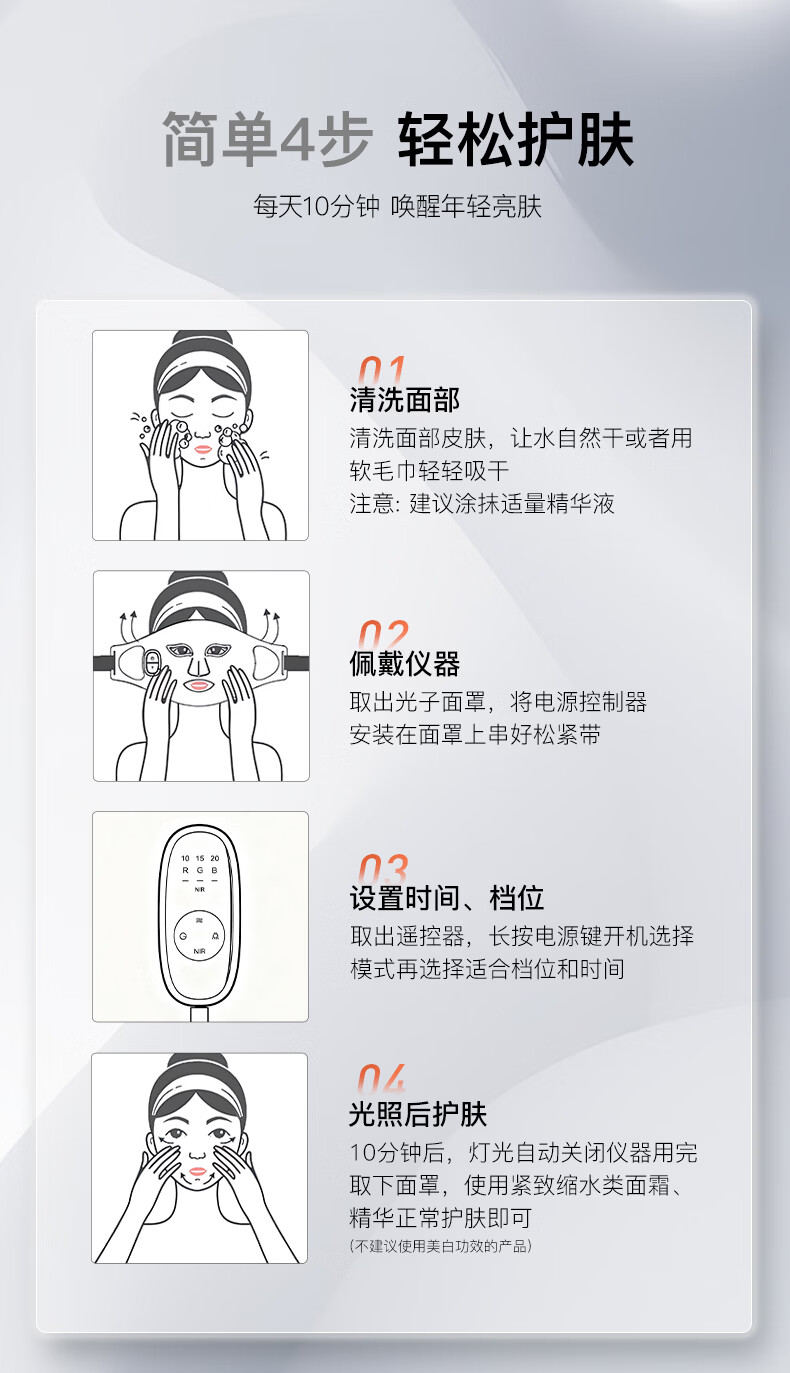 简单4步 轻松护肤

每天10分钟 唤醒年轻亮肤

01
清洗面部
清洗面部皮肤，让水自然干或者用软毛巾轻轻吸干
注意: 建议涂抹适量精华液

02
佩戴仪器
取出光子面罩，将电源控制器安装在面罩上串好松紧带

10 15 20
R G B
NIR
NIR

03
设置时间、档位
取出遥控器，长按电源键开机选择模式再选择适合档位和时间

04
光照后护肤
10分钟后，灯光自动关闭仪器用完取下面罩，使用紧致缩水类面霜、精华正常护肤即可
(不建议使用美白功效的产品)