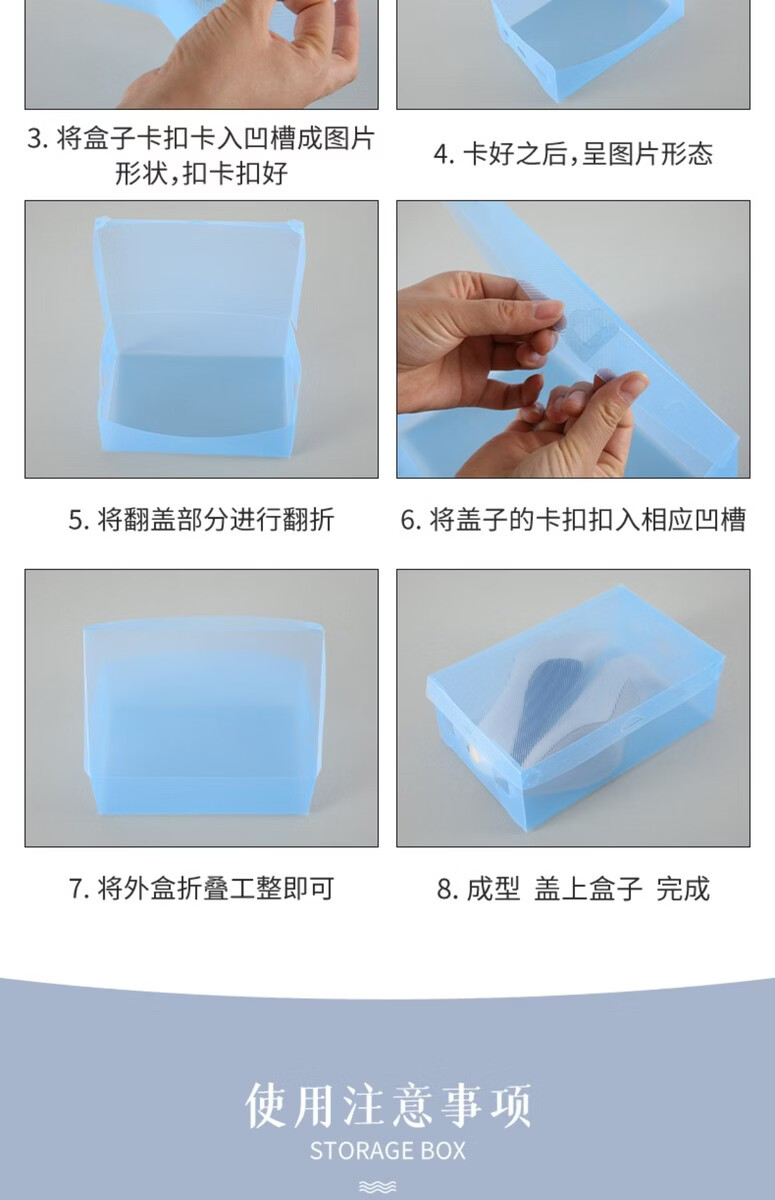 3. 将盒子卡扣卡入凹槽成图片形状，扣卡扣好

4. 卡好之后，呈图片形态

5. 将翻盖部分进行翻折

6. 将盖子的卡扣扣入相应凹槽

7. 将外盒折叠工整即可

8. 成型 盖上盒子 完成

使用注意事项

STORAGE BOX