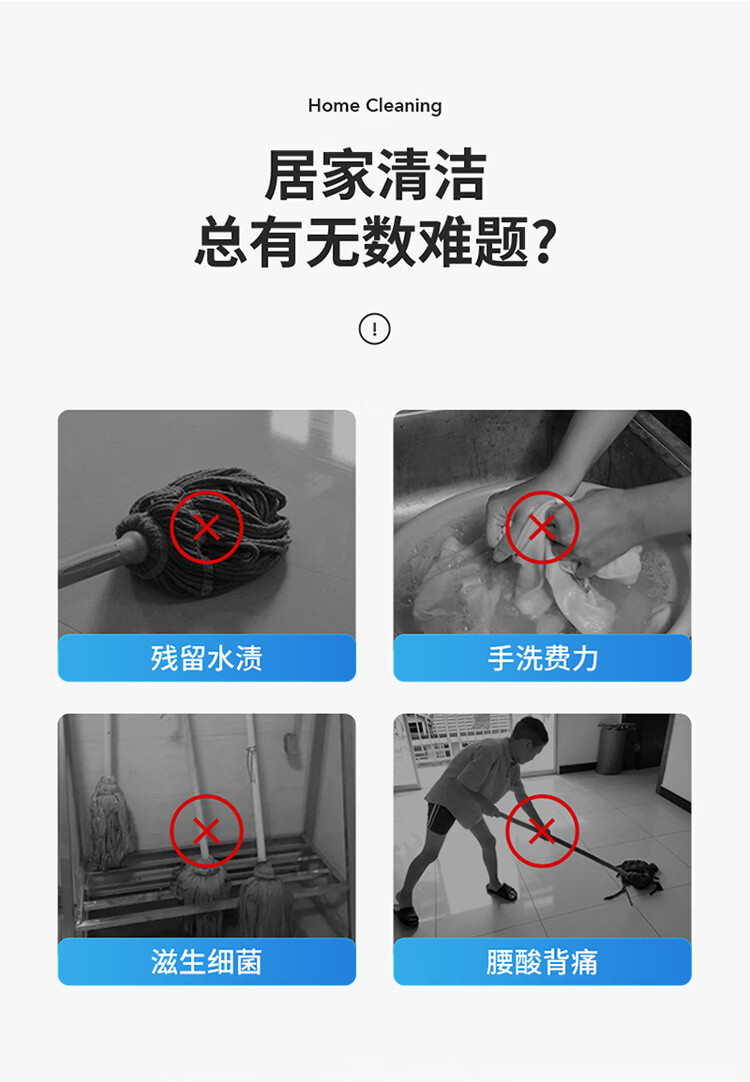 Home Cleaning

居家清洁
总有无数难题?

!

残留水渍

手洗费力

滋生细菌

腰酸背痛