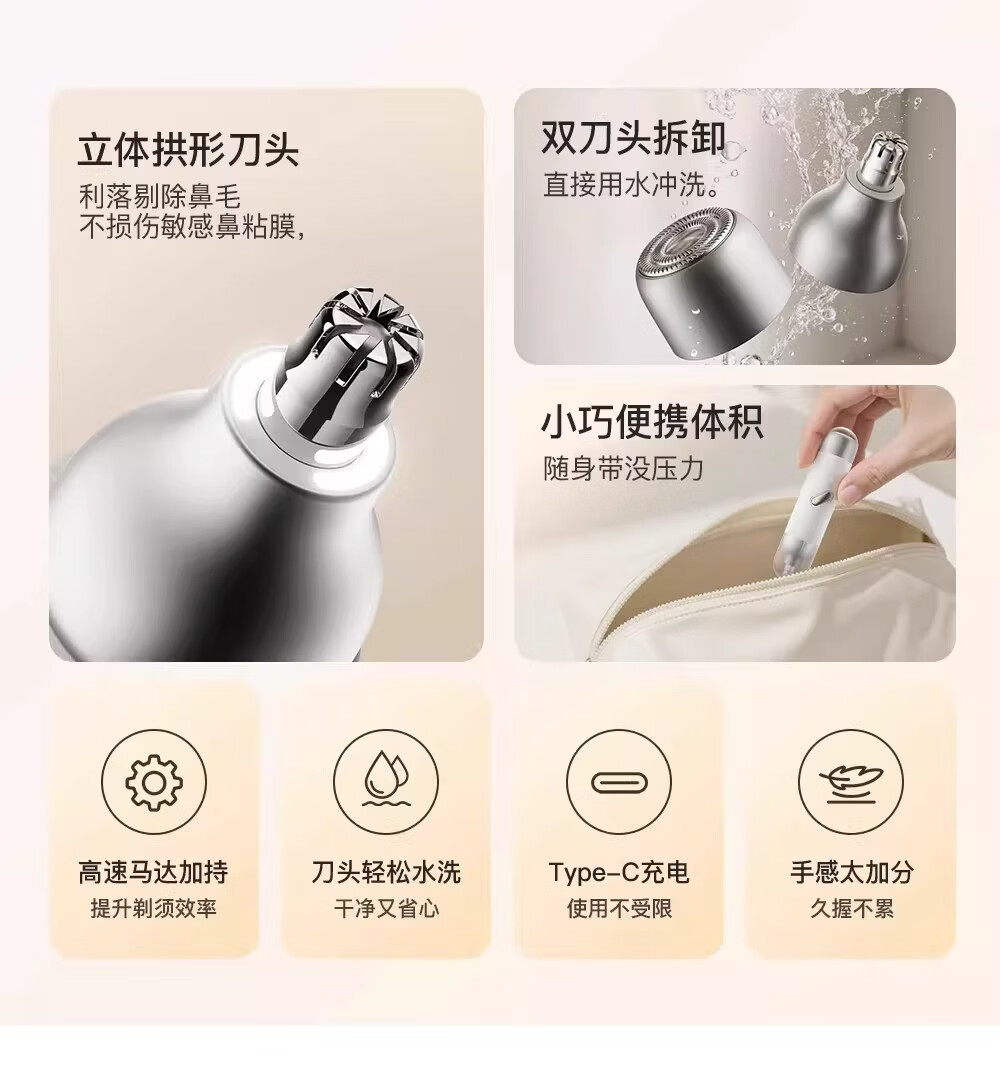 立体拱形刀头
利落剔除鼻毛
不损伤敏感鼻粘膜,

双刀头拆卸
直接用水冲洗。

小巧便携体积
随身带没压力

高速马达加持
提升剃须效率

刀头轻松水洗
干净又省心

Type-C充电
使用不受限

手感太加分
久握不累