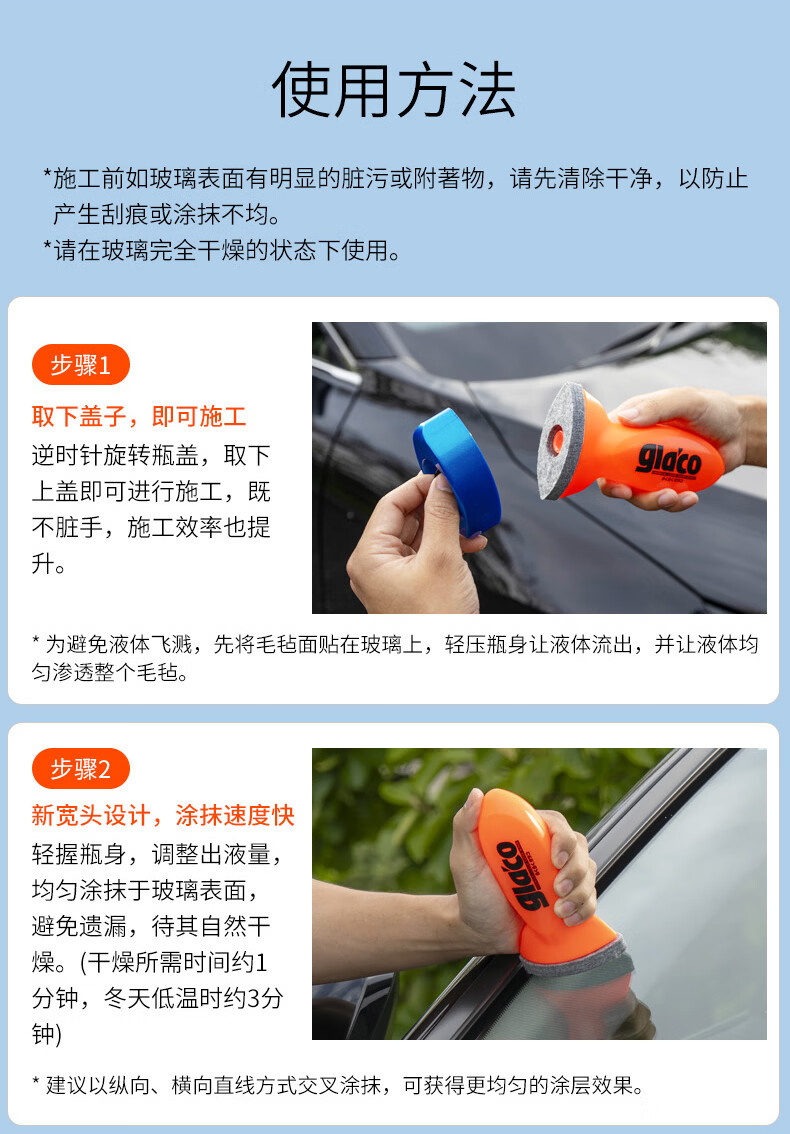 使用方法

*施工前如玻璃表面有明显的脏污或附著物，请先清除干净，以防止产生刮痕或涂抹不均。
*请在玻璃完全干燥的状态下使用。

步骤1

取下盖子，即可施工

逆时针旋转瓶盖，取下上盖即可进行施工，既不脏手，施工效率也提升。

glaco

* 为避免液体飞溅，先将毛毡面贴在玻璃上，轻压瓶身让液体流出，并让液体均匀渗透整个毛毡。

步骤2

新宽头设计，涂抹速度快

轻握瓶身，调整出液量，均匀涂抹于玻璃表面，避免遗漏，待其自然干燥。(干燥所需时间约1分钟，冬天低温时约3分钟)

glaco

* 建议以纵向、横向直线方式交叉涂抹，可获得更均匀的涂层效果。