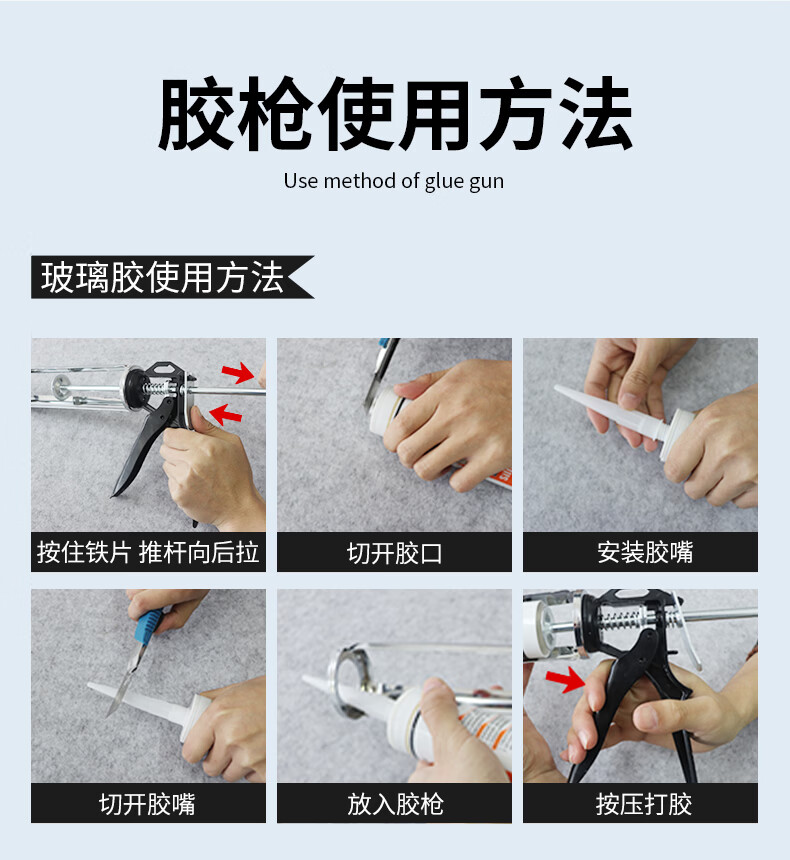 胶枪使用方法

Use method of glue gun

玻璃胶使用方法

按住铁片 推杆向后拉

切开胶口

安装胶嘴

切开胶嘴

放入胶枪

按压打胶