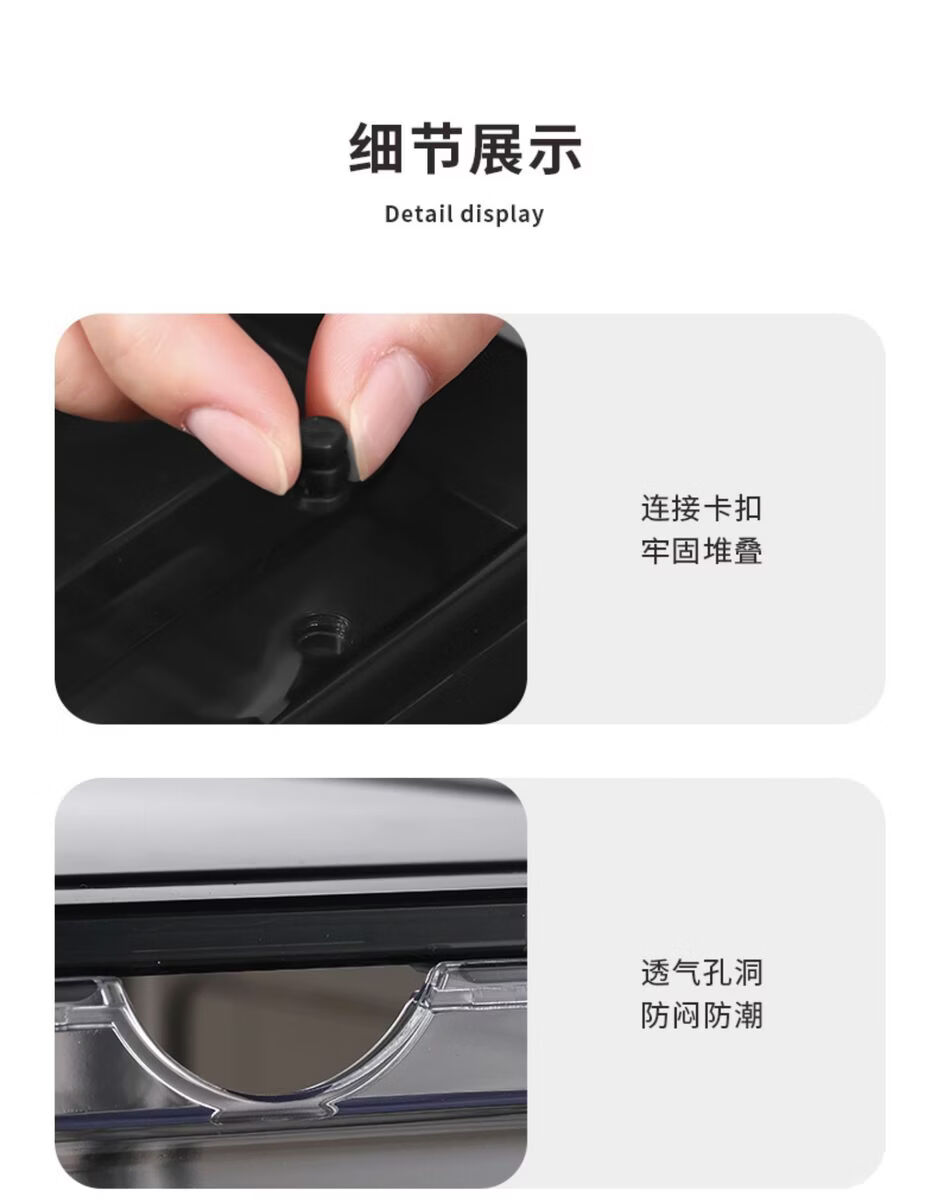 细节展示

Detail display

连接卡扣
牢固堆叠

透气孔洞
防闷防潮