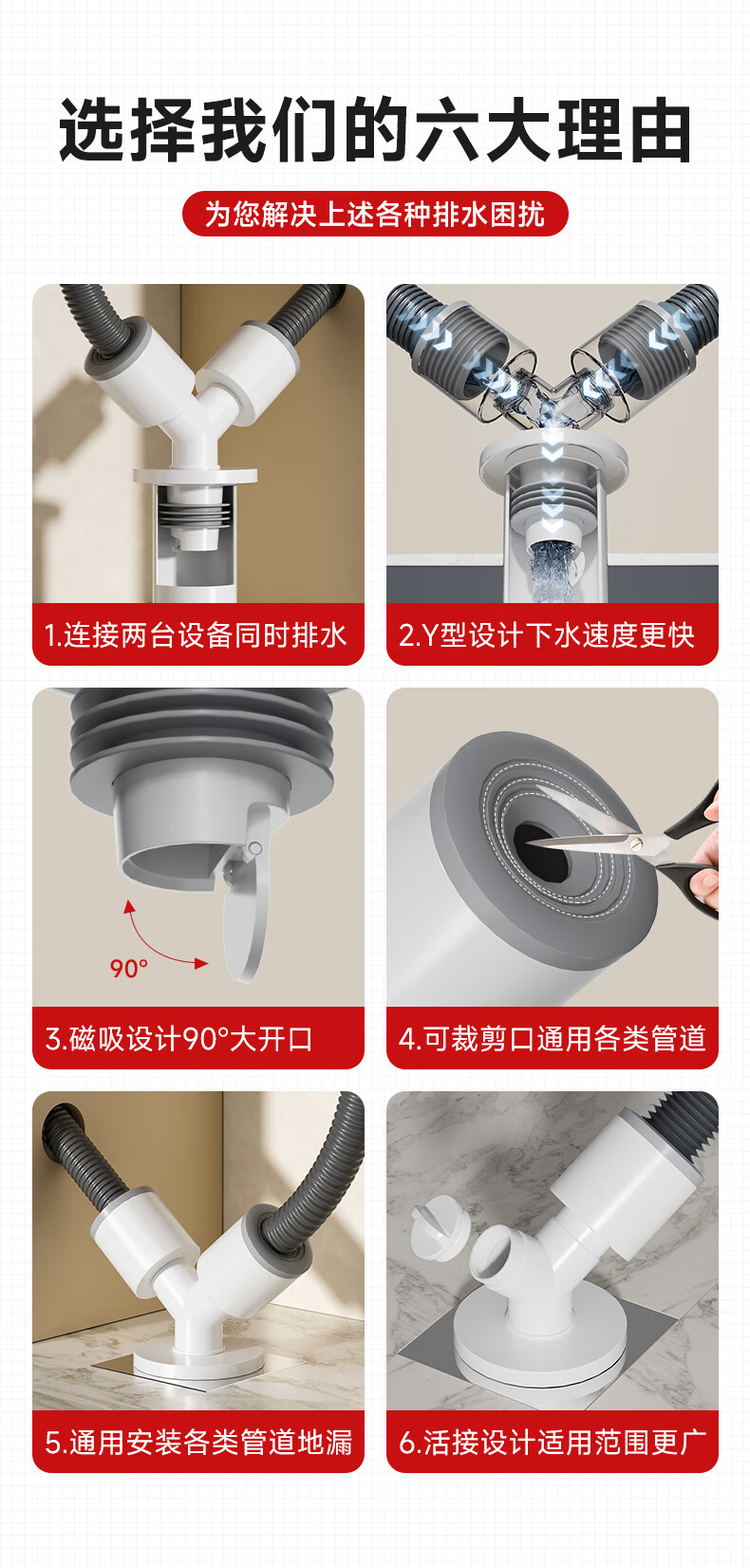 选择我们的六大理由

为您解决上述各种排水困扰

1.连接两台设备同时排水

2.Y型设计下水速度更快

90°

3.磁吸设计90°大开口

4.可裁剪口通用各类管道

5.通用安装各类管道地漏

6.活接设计适用范围更广