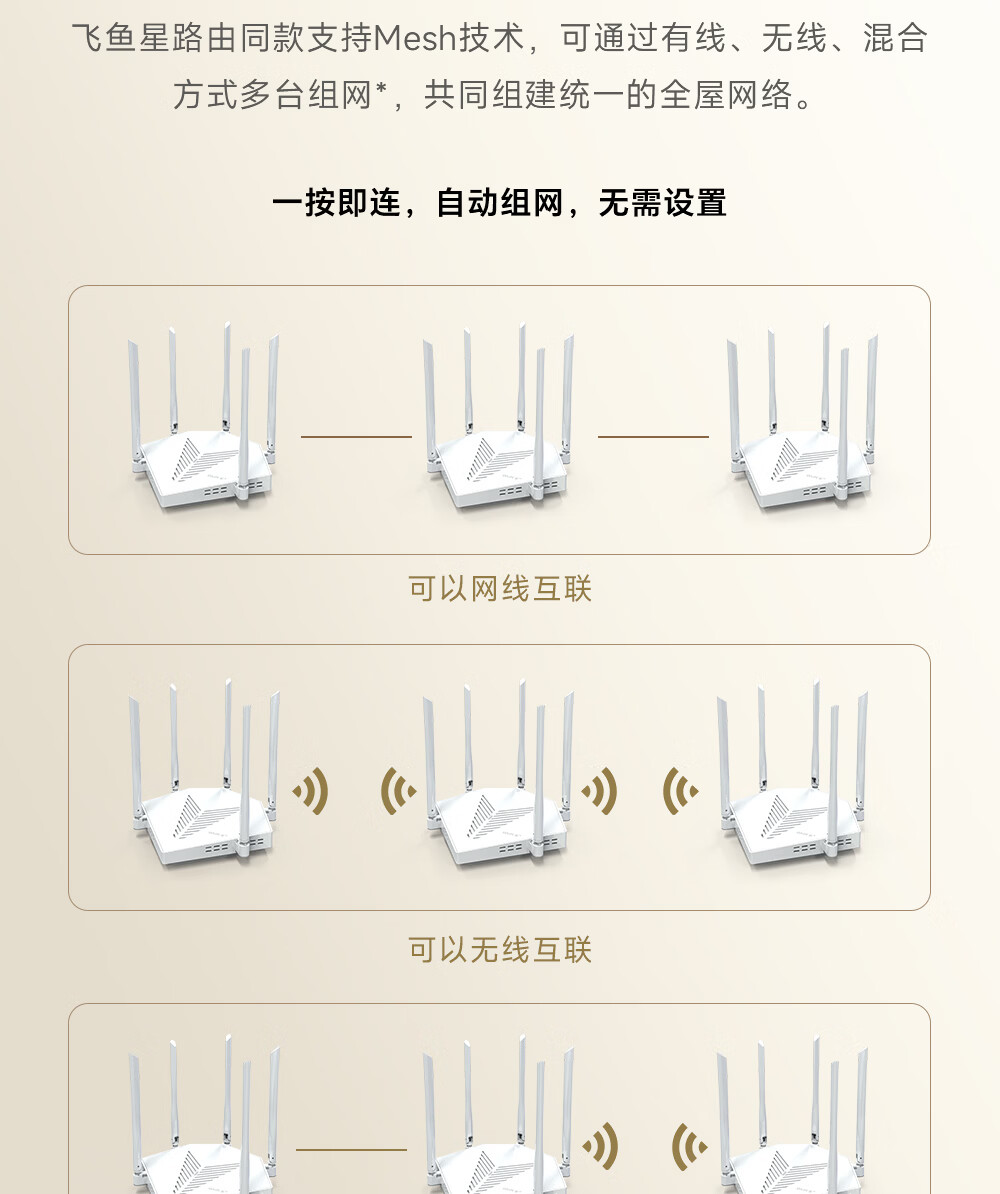 飞鱼星路由同款支持Mesh技术，可通过有线、无线、混合方式多台组网*，共同组建统一的全屋网络。

一按即连，自动组网，无需设置

可以网线互联

可以无线互联