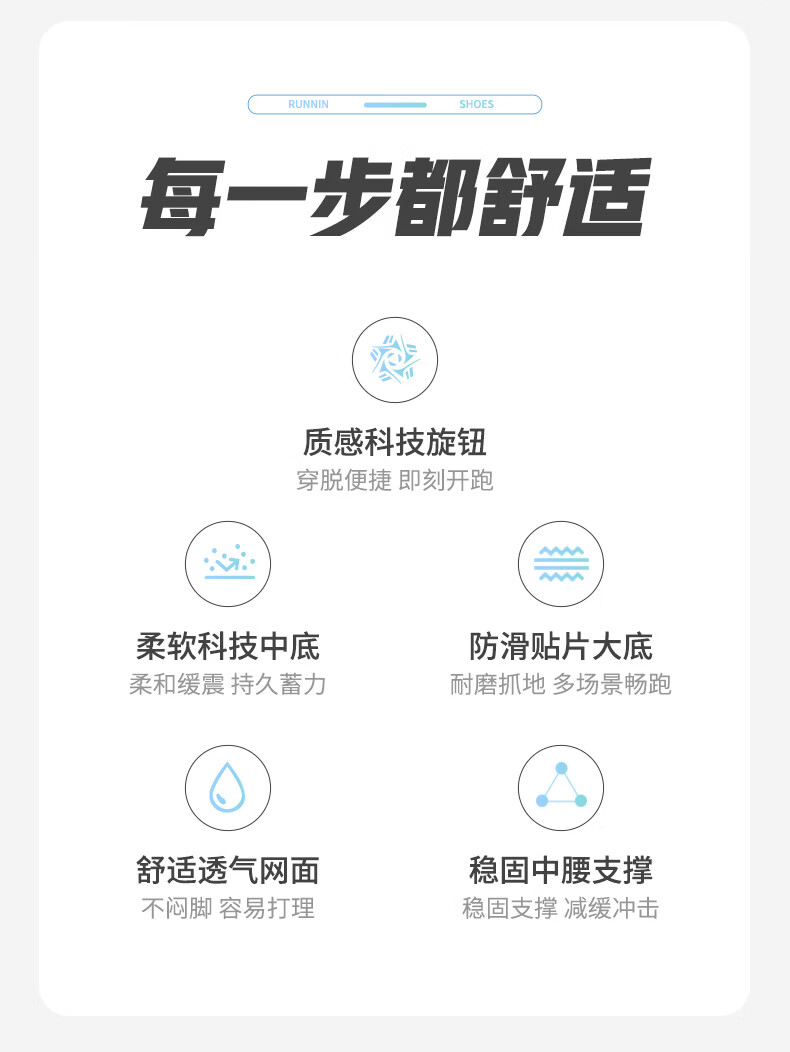 RUNNIN SHOES

每一步都舒适

质感科技旋钮
穿脱便捷 即刻开跑

柔软科技中底
柔和缓震 持久蓄力

防滑贴片大底
耐磨抓地 多场景畅跑

舒适透气网面
不闷脚 容易打理

稳固中腰支撑
稳固支撑 减缓冲击