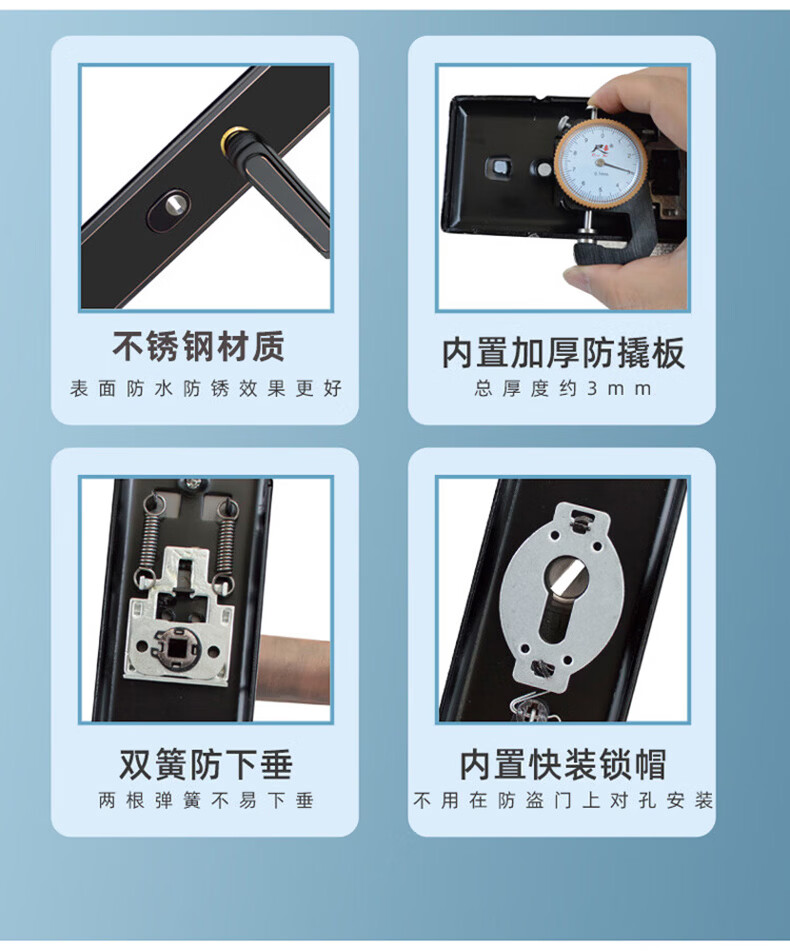 不锈钢材质
表面防水防锈效果更好

内置加厚防撬板
总厚度约3mm

双簧防下垂
两根弹簧不易下垂

内置快装锁帽
不用在防盗门上对孔安装