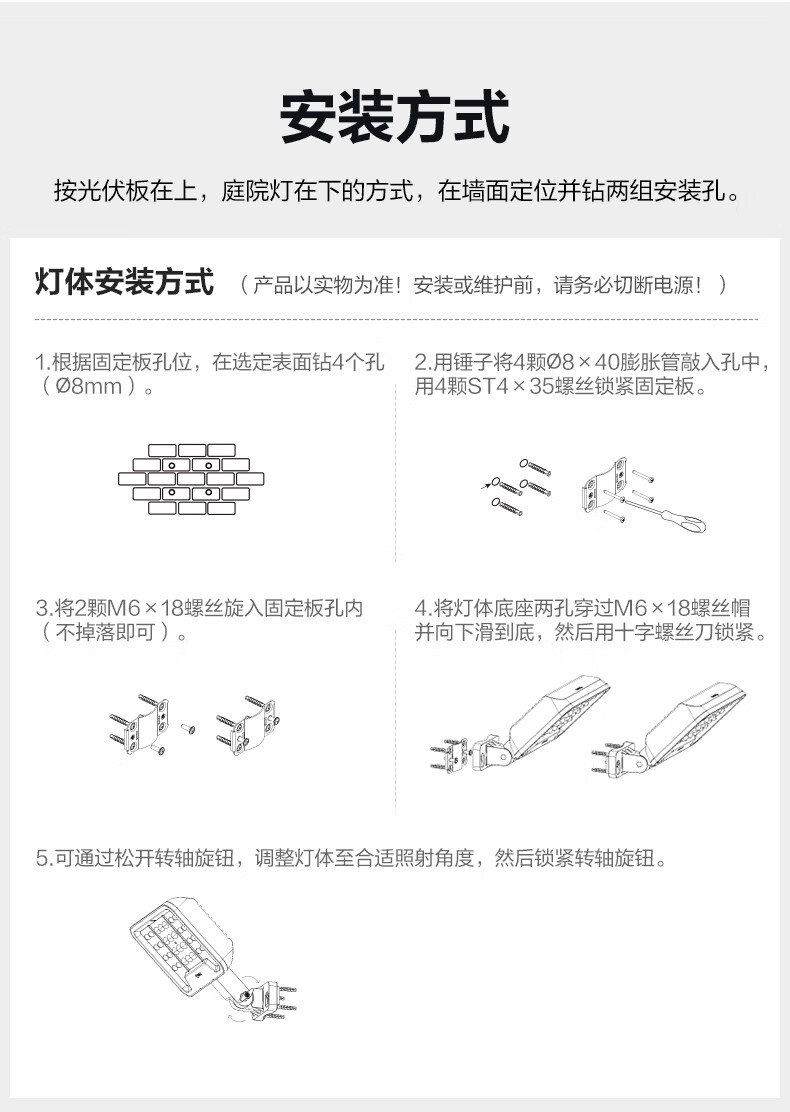 安装方式

按光伏板在上，庭院灯在下的方式，在墙面定位并钻两组安装孔。

灯体安装方式 （产品以实物为准！安装或维护前，请务必切断电源！）

1.根据固定板孔位，在选定表面钻4个孔（Ø8mm）。

2.用锤子将4颗Ø8×40膨胀管敲入孔中，用4颗ST4×35螺丝锁紧固定板。

3.将2颗M6×18螺丝旋入固定板孔内（不掉落即可）。

4.将灯体底座两孔穿过M6×18螺丝帽并向下滑到底，然后用十字螺丝刀锁紧。

5.可通过松开转轴旋钮，调整灯体至合适照射角度，然后锁紧转轴旋钮。