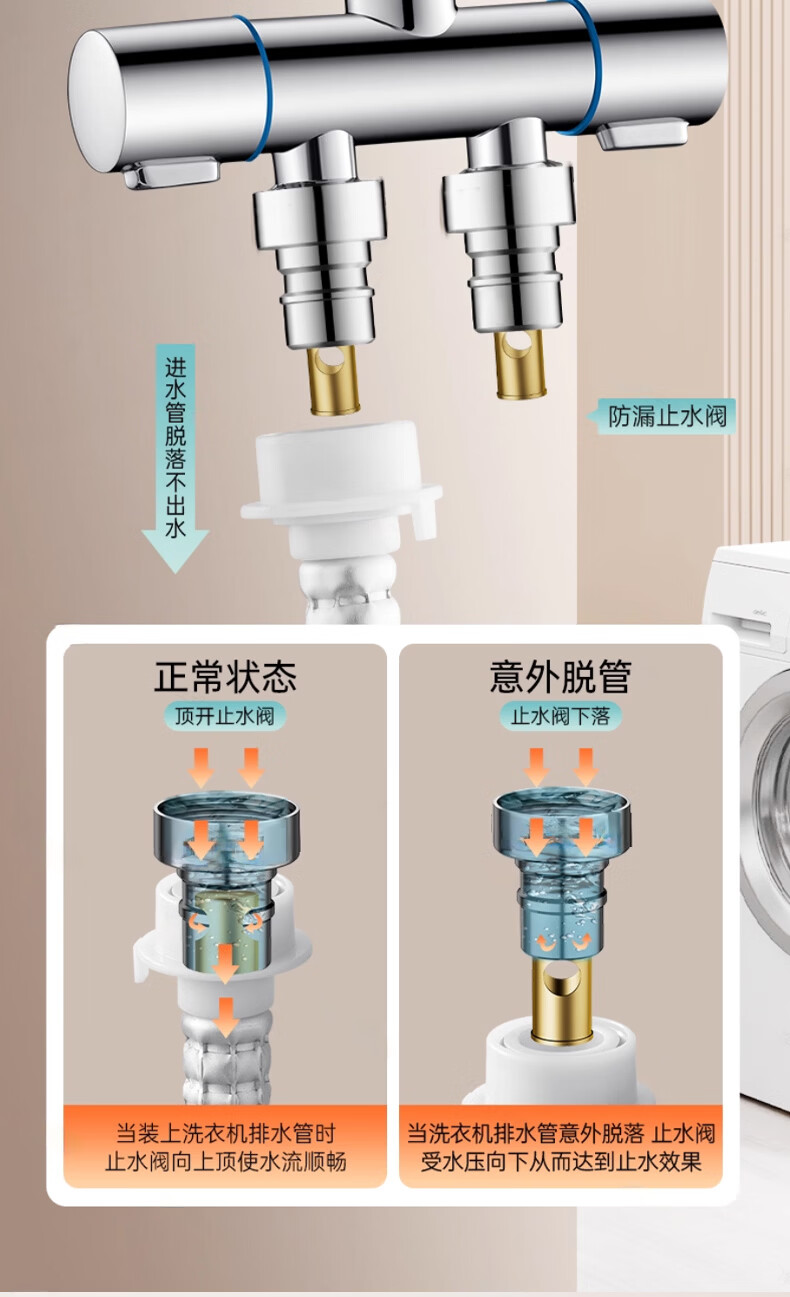 进水管脱落不出水

防漏止水阀

正常状态

顶开止水阀

当装上洗衣机排水管时
止水阀向上顶使水流顺畅

意外脱管

止水阀下落

当洗衣机排水管意外脱落 止水阀
受水压向下从而达到止水效果