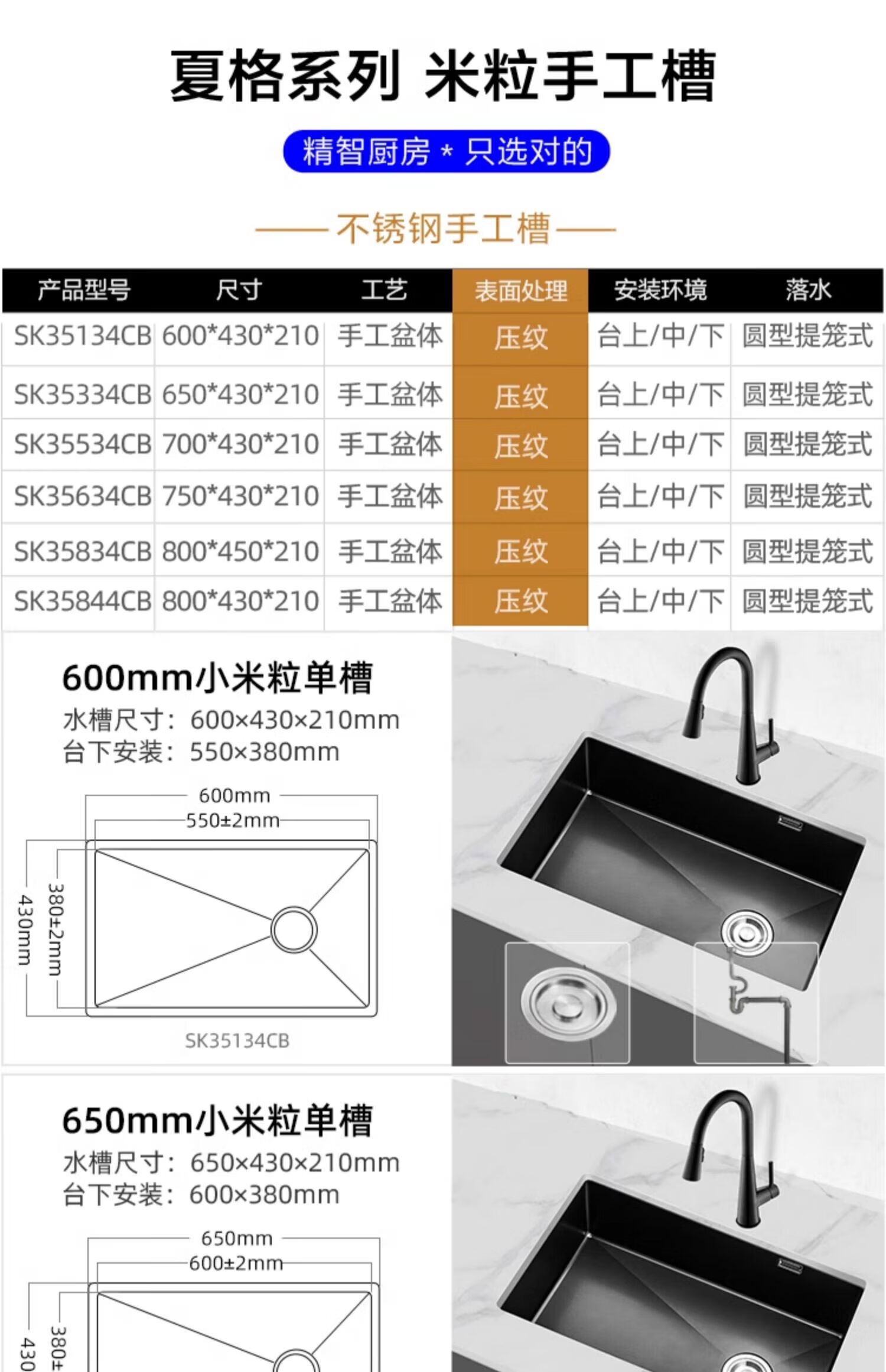 夏格系列 米粒手工槽

精智厨房 * 只选对的

—— 不锈钢手工槽 ——

| 产品型号 | 尺寸 | 工艺 | 表面处理 | 安装环境 | 落水 |
|---|---|---|---|---|---|
| SK35134CB | 600*430*210 | 手工盆体 | 压纹 | 台上/中/下 | 圆型提笼式 |
| SK35334CB | 650*430*210 | 手工盆体 | 压纹 | 台上/中/下 | 圆型提笼式 |
| SK35534CB | 700*430*210 | 手工盆体 | 压纹 | 台上/中/下 | 圆型提笼式 |
| SK35634CB | 750*430*210 | 手工盆体 | 压纹 | 台上/中/下 | 圆型提笼式 |
| SK35834CB | 800*450*210 | 手工盆体 | 压纹 | 台上/中/下 | 圆型提笼式 |
| SK35844CB | 800*430*210 | 手工盆体 | 压纹 | 台上/中/下 | 圆型提笼式 |

600mm小米粒单槽
水槽尺寸：600×430×210mm
台下安装：550×380mm

600mm
550±2mm
430mm
380±2mm
SK35134CB

650mm小米粒单槽
水槽尺寸：650×430×210mm
台下安装：600×380mm

650mm
600±2mm
430
380±